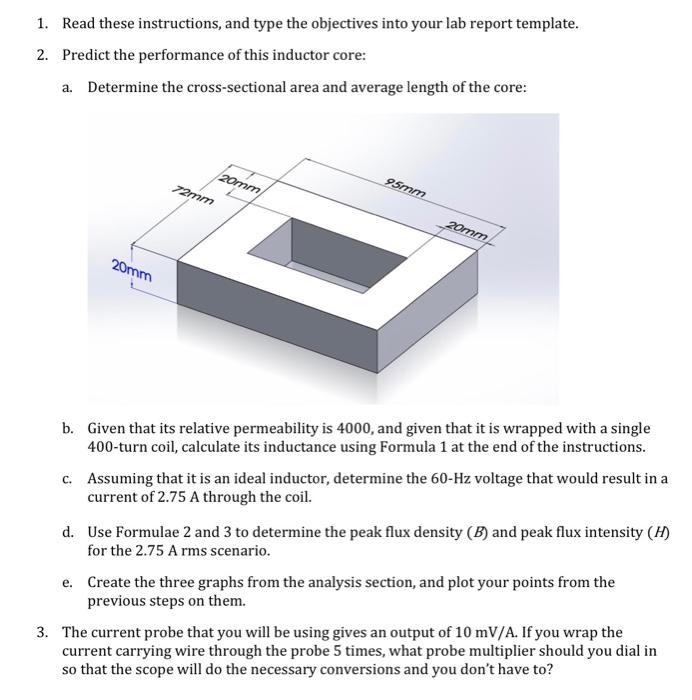 1. Read these instructions, and type the objectives into your lab report template.

2. Predict the performance of this inductor core:

a. Determine the cross-sectional area and average length of the core:

20mm
72mm
95mm
20mm
20mm

b. Given that its relative permeability is 4000, and given that it is wrapped with a single 400-turn coil, calculate its inductance using Formula 1 at the end of the instructions.

c. Assuming that it is an ideal inductor, determine the 60-Hz voltage that would result in a current of 2.75 A through the coil.

d. Use Formulae 2 and 3 to determine the peak flux density ($B$) and peak flux intensity ($H$) for the 2.75 A rms scenario.

e. Create the three graphs from the analysis section, and plot your points from the previous steps on them.

3. The current probe that you will be using gives an output of 10 mV/A. If you wrap the current carrying wire through the probe 5 times, what probe multiplier should you dial in so that the scope will do the necessary conversions and you don't have to?