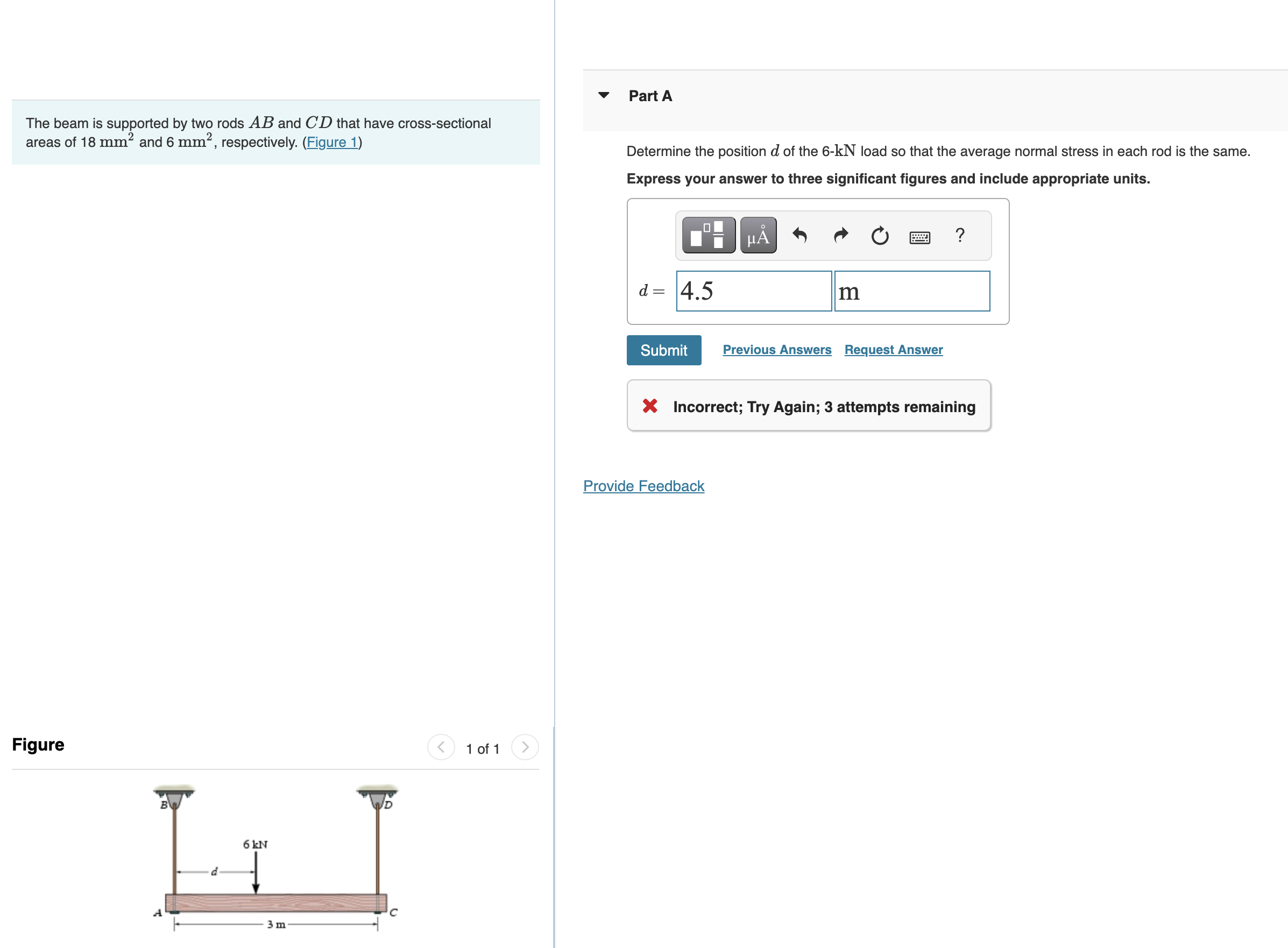 The beam is supported by two rods $AB$ and $CD$ that have cross-sectional areas of 18 $mm^2$ and 6 $mm^2$, respectively. (Figure 1)

Figure

1 of 1

B

D

6 kN

d

A

C

3 m

Part A

Determine the position $d$ of the 6-kN load so that the average normal stress in each rod is the same.

Express your answer to three significant figures and include appropriate units.

μÅ

?

$d =$ 4.5 m

Submit

Previous Answers

Request Answer

Incorrect; Try Again; 3 attempts remaining

Provide Feedback