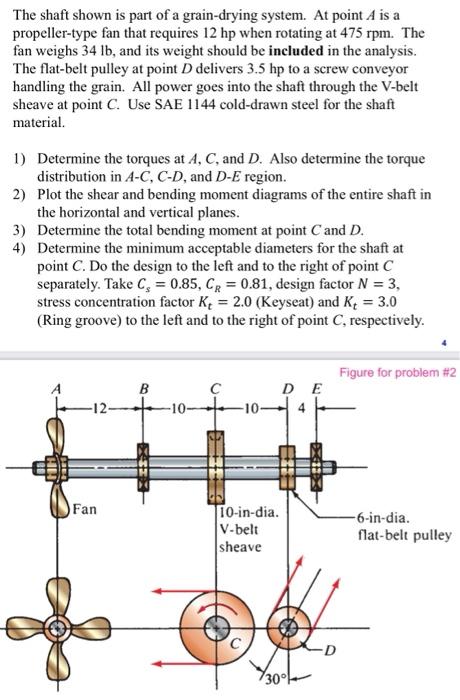 The shaft shown is part of a grain-drying system. At point $A$ is a propeller-type fan that requires 12 hp when rotating at 475 rpm. The fan weighs 34 lb, and its weight should be **included** in the analysis. The flat-belt pulley at point $D$ delivers 3.5 hp to a screw conveyor handling the grain. All power goes into the shaft through the V-belt sheave at point $C$. Use SAE 1144 cold-drawn steel for the shaft material.

1) Determine the torques at $A$, $C$, and $D$. Also determine the torque distribution in $A$-$C$, $C$-$D$, and $D$-$E$ region.
2) Plot the shear and bending moment diagrams of the entire shaft in the horizontal and vertical planes.
3) Determine the total bending moment at point $C$ and $D$.
4) Determine the minimum acceptable diameters for the shaft at point $C$. Do the design to the left and to the right of point $C$ separately. Take $C_s = 0.85$, $C_R = 0.81$, design factor $N = 3$, stress concentration factor $K_t = 2.0$ (Keyseat) and $K_t = 3.0$ (Ring groove) to the left and to the right of point $C$, respectively.

4

Figure for problem #2

A B C D E
12 10 10 4

Fan
10-in-dia. V-belt sheave
6-in-dia. flat-belt pulley
C
D
30°