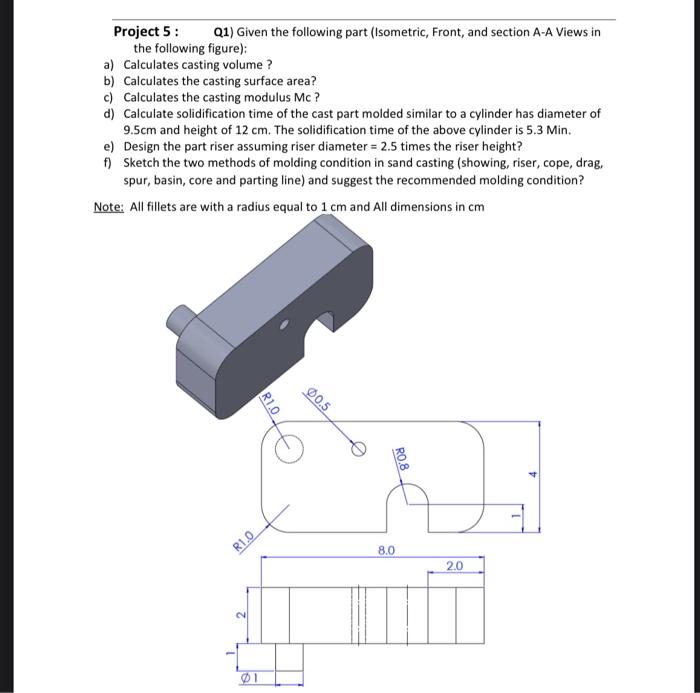 Project 5 : Q1) Given the following part (Isometric, Front, and section A-A Views in the following figure):

a) Calculates casting volume ?
b) Calculates the casting surface area?
c) Calculates the casting modulus Mc ?
d) Calculate solidification time of the cast part molded similar to a cylinder has diameter of 9.5cm and height of 12 cm. The solidification time of the above cylinder is 5.3 Min.
e) Design the part riser assuming riser diameter = 2.5 times the riser height?
f) Sketch the two methods of molding condition in sand casting (showing, riser, cope, drag, spur, basin, core and parting line) and suggest the recommended molding condition?

Note: All fillets are with a radius equal to 1 cm and All dimensions in cm

R1.0
Ø0.5
R0.8
4
1
R1.0
8.0
2.0
2
1
Ø1