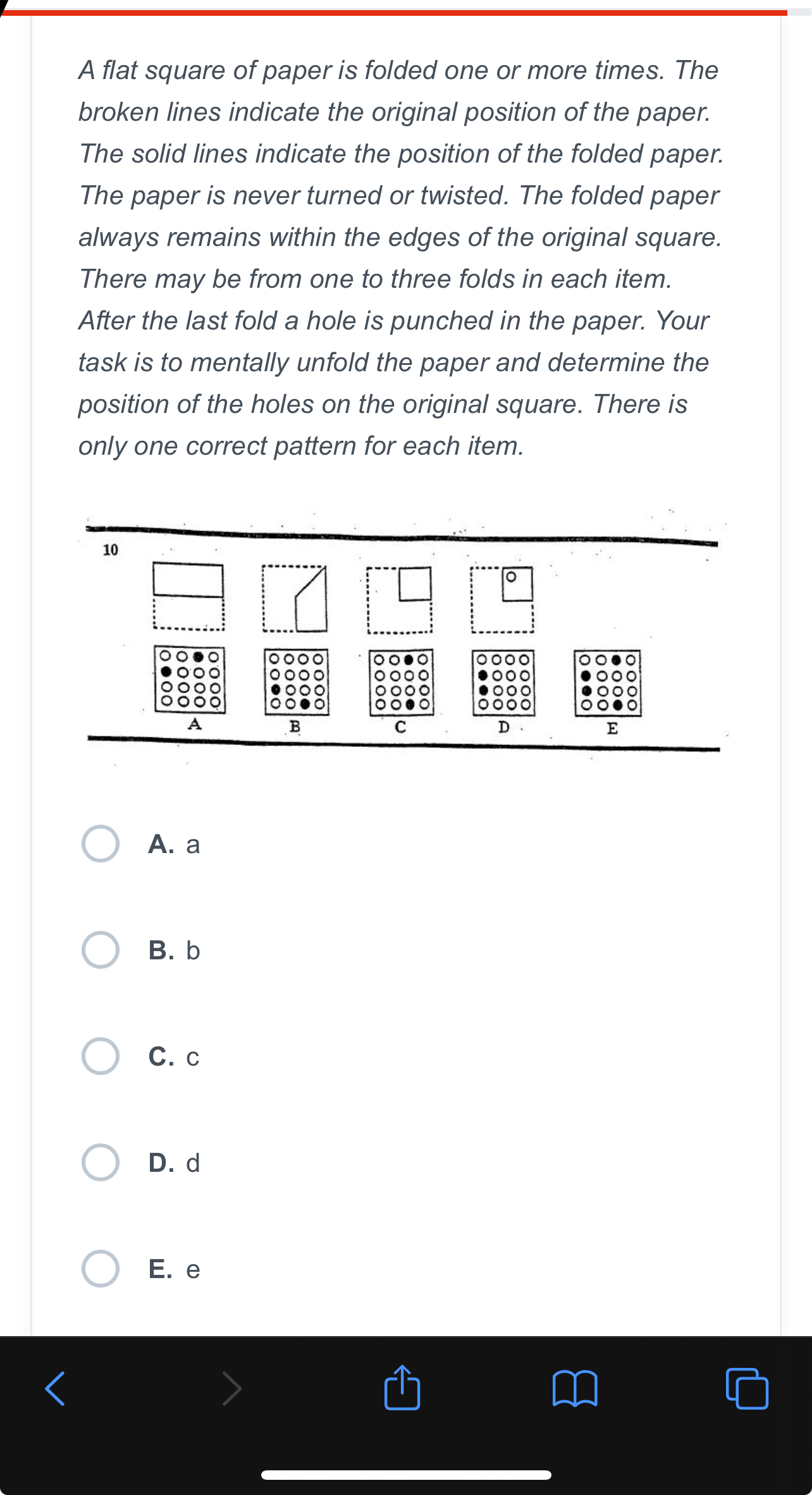 A flat square of paper is folded one or more times. The broken lines indicate the original position of the paper. The solid lines indicate the position of the folded paper. The paper is never turned or twisted. The folded paper always remains within the edges of the original square. There may be from one to three folds in each item. After the last fold a hole is punched in the paper. Your task is to mentally unfold the paper and determine the position of the holes on the original square. There is only one correct pattern for each item.

10

A B C D E

A. a

B. b

C. c

D. d

E. e