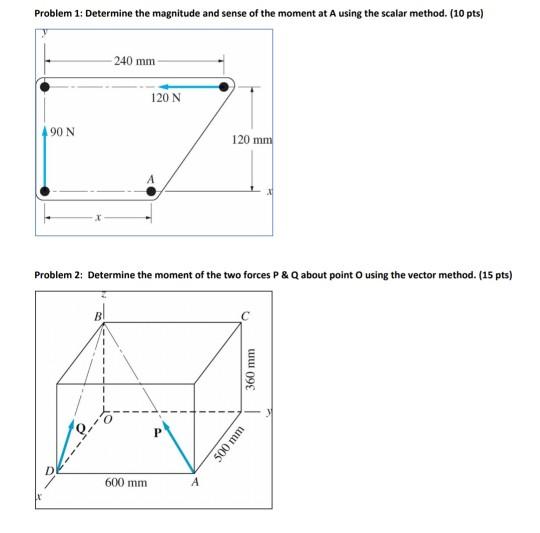 Problem 1: Determine the magnitude and sense of the moment at A using the scalar method. (10 pts)

y

240 mm

120 N

90 N

120 mm

A

x

x

Problem 2: Determine the moment of the two forces P & Q about point O using the vector method. (15 pts)

z

B

C

360 mm

y

Q

O

P

500 mm

D

600 mm

A

x