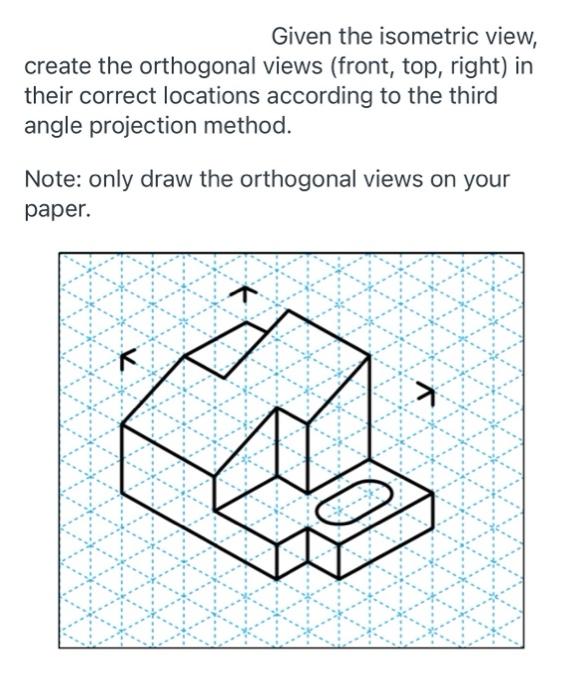 Given the isometric view, create the orthogonal views (front, top, right) in their correct locations according to the third angle projection method.

Note: only draw the orthogonal views on your paper.