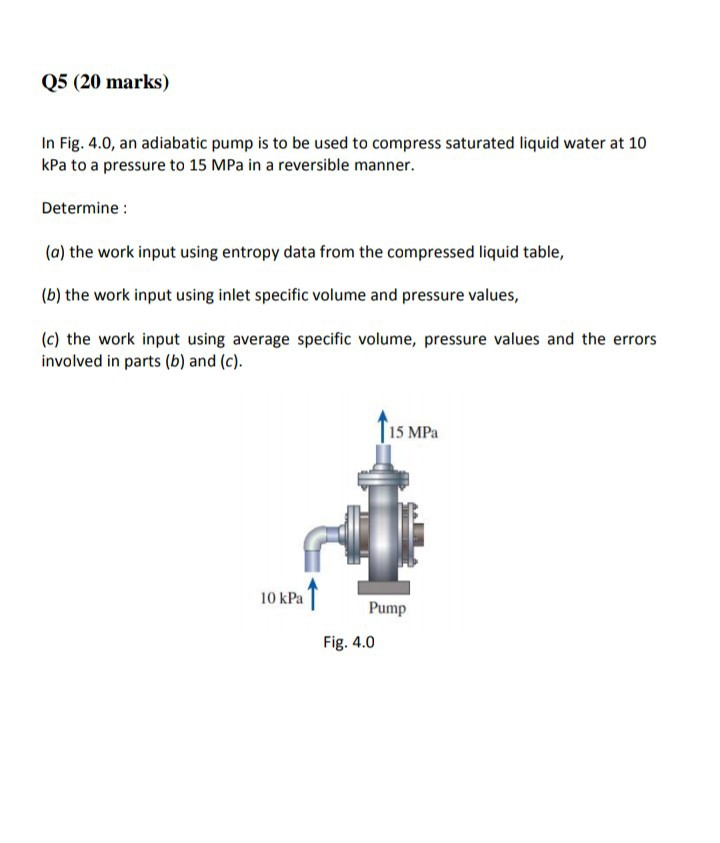 Q5 (20 marks)

In Fig. 4.0, an adiabatic pump is to be used to compress saturated liquid water at 10 kPa to a pressure to 15 MPa in a reversible manner.

Determine :

(a) the work input using entropy data from the compressed liquid table,

(b) the work input using inlet specific volume and pressure values,

(c) the work input using average specific volume, pressure values and the errors involved in parts (b) and (c).

15 MPa

10 kPa

Pump

Fig. 4.0