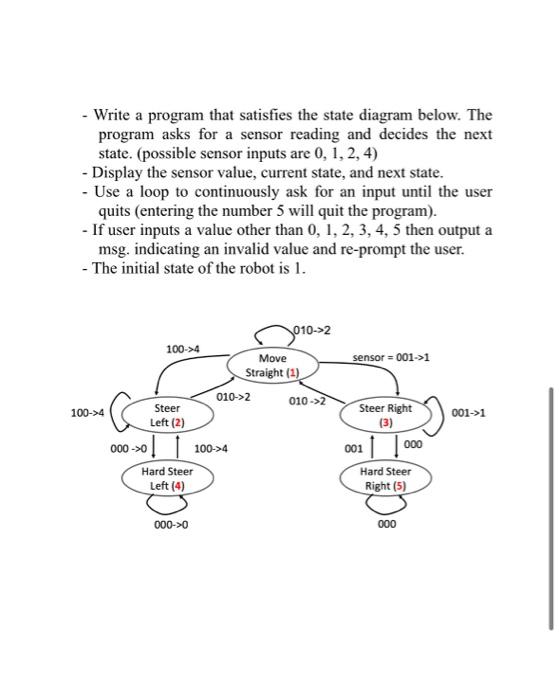 - Write a program that satisfies the state diagram below. The program asks for a sensor reading and decides the next state. (possible sensor inputs are 0, 1, 2, 4)
- Display the sensor value, current state, and next state.
- Use a loop to continuously ask for an input until the user quits (entering the number 5 will quit the program).
- If user inputs a value other than 0, 1, 2, 3, 4, 5 then output a msg. indicating an invalid value and re-prompt the user.
- The initial state of the robot is 1.

010->2
100->4
Move Straight (1)
sensor = 001->1
010->2
010 ->2
100->4
Steer Left (2)
Steer Right (3)
001->1
000 ->0
100->4
001
000
Hard Steer Left (4)
Hard Steer Right (5)
000->0
000