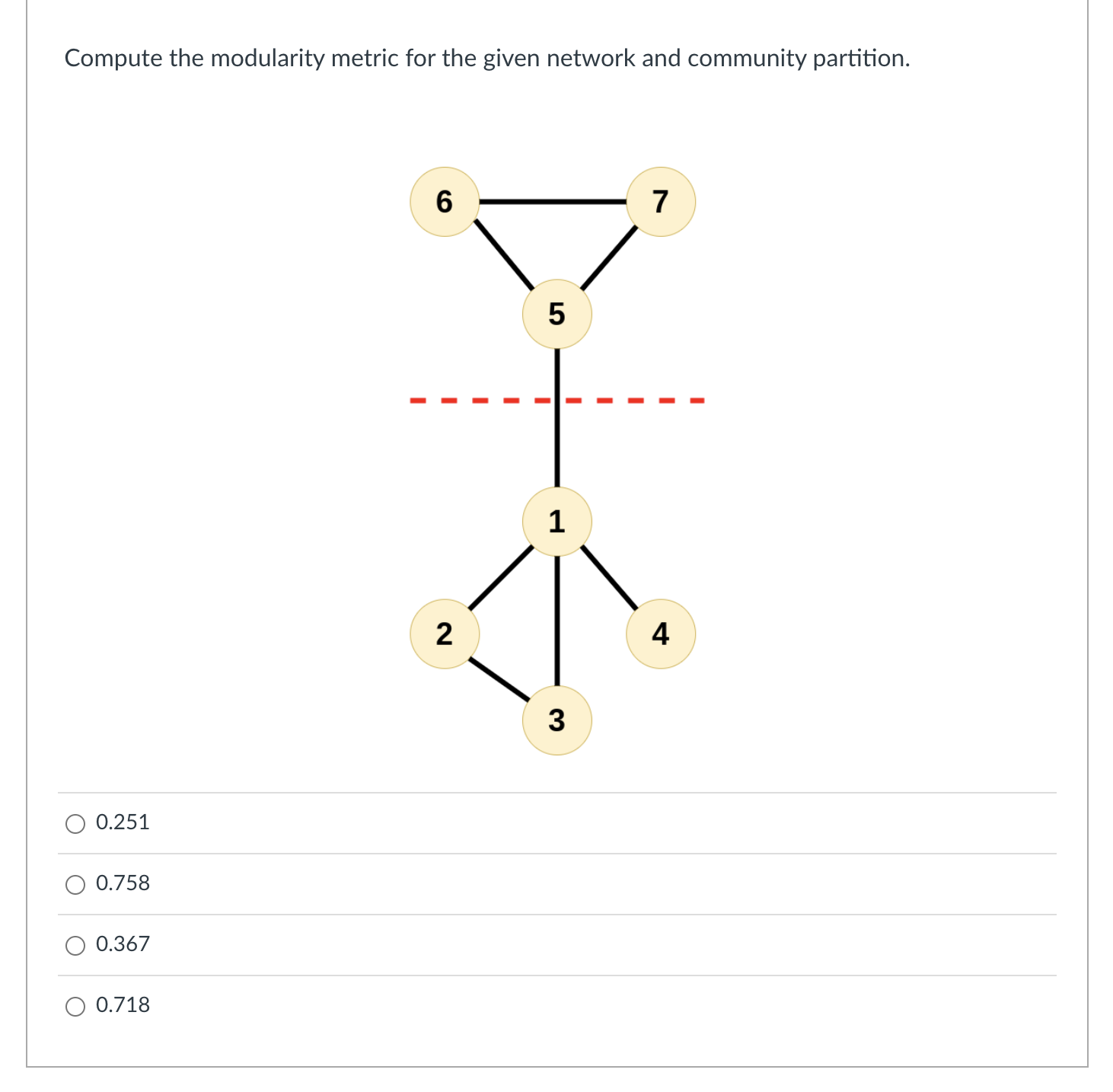 Compute the modularity metric for the given network and community partition.

6
7
5
1
2
4
3

0.251

0.758

0.367

0.718