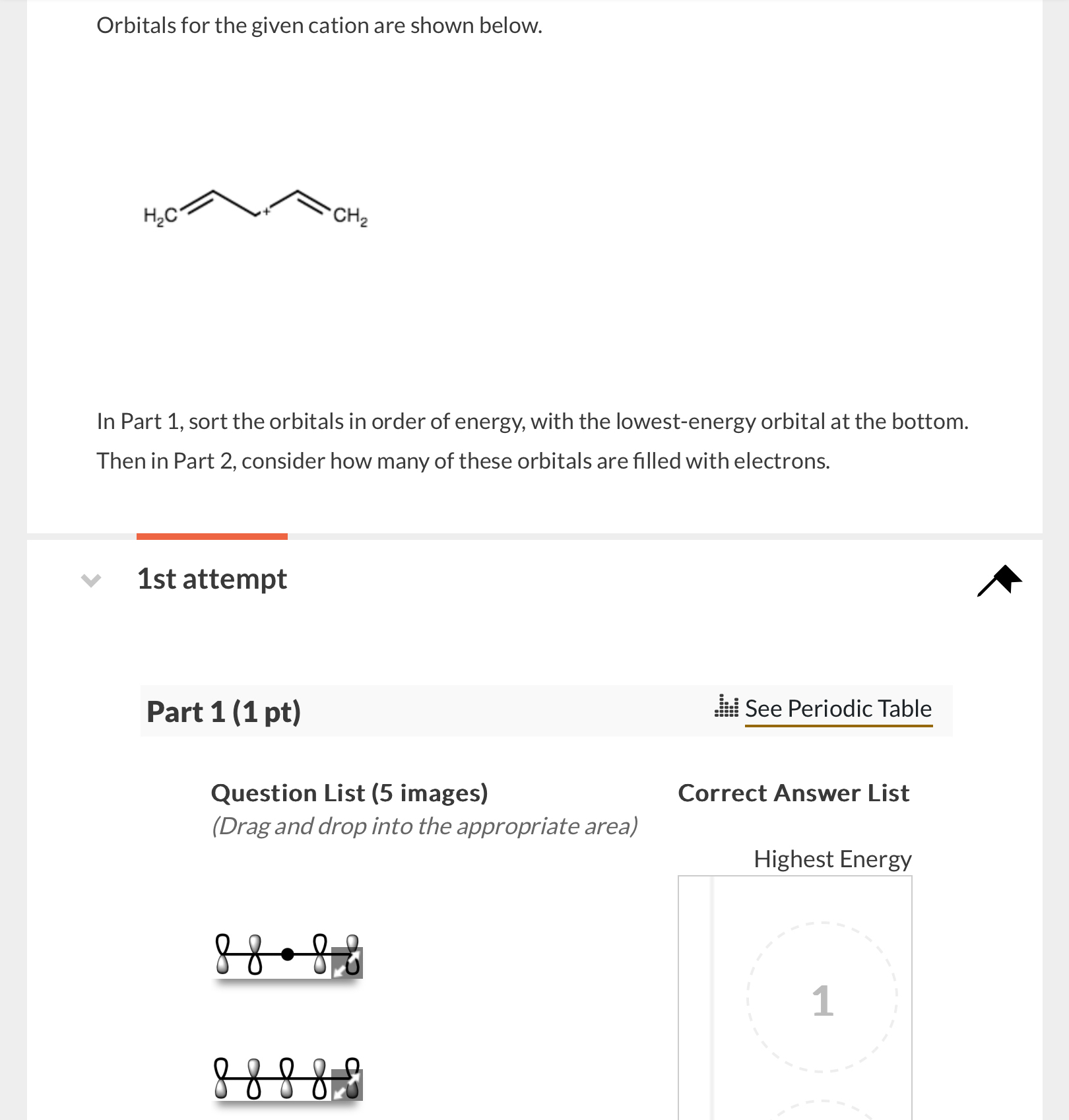 Orbitals for the given cation are shown below.

$H_2C$ + $CH_2$

In Part 1, sort the orbitals in order of energy, with the lowest-energy orbital at the bottom. Then in Part 2, consider how many of these orbitals are filled with electrons.

1st attempt

Part 1 (1 pt)

See Periodic Table

Question List (5 images)
(Drag and drop into the appropriate area)

Correct Answer List

Highest Energy

1