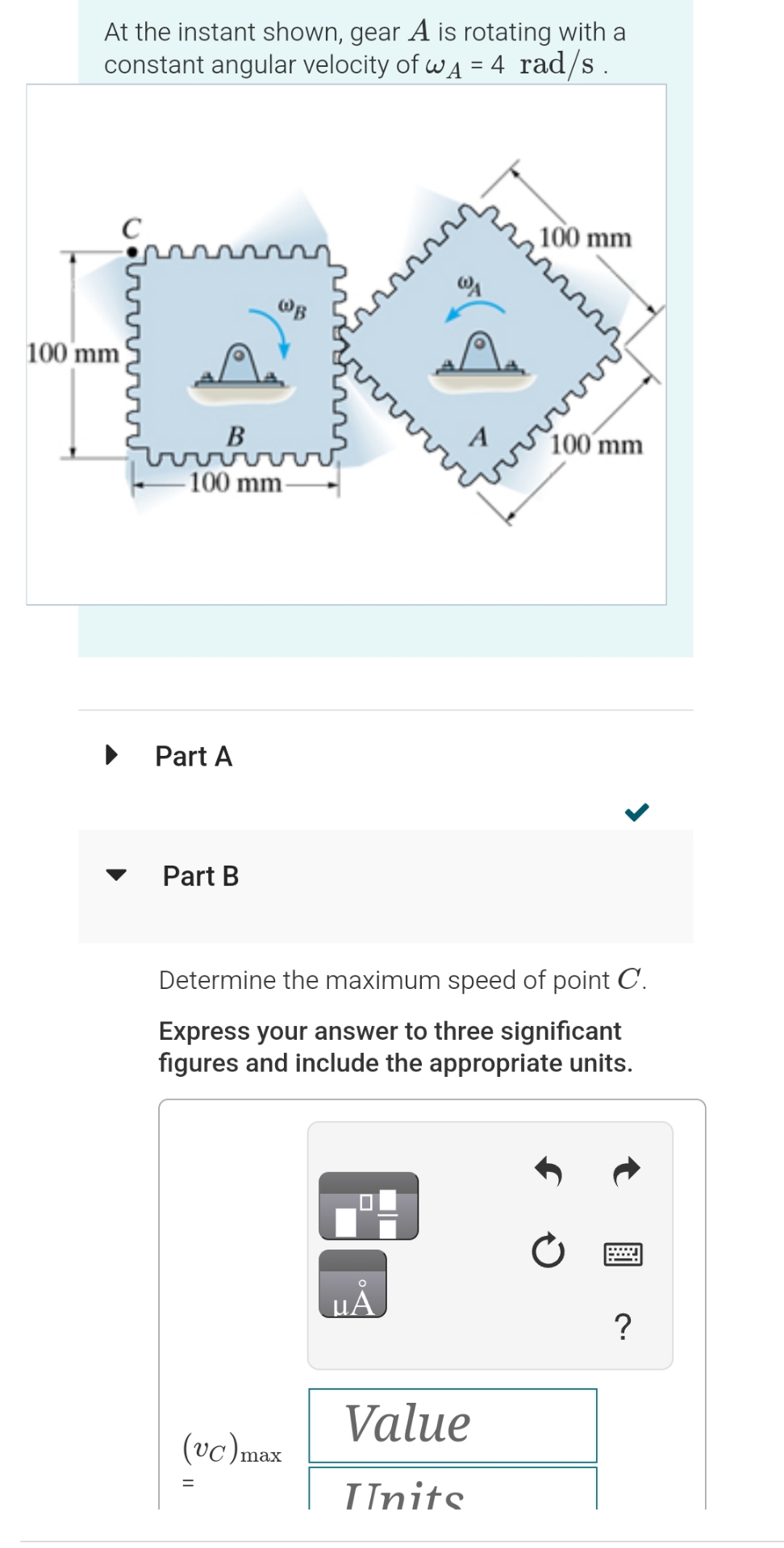 At the instant shown, gear $A$ is rotating with a constant angular velocity of $\omega_A = 4\ \mathrm{rad/s}$ .

$C$
$\omega_B$
100 mm
$B$
100 mm
$\omega_A$
100 mm
$A$
100 mm

Part A

Part B

Determine the maximum speed of point $C$.

Express your answer to three significant figures and include the appropriate units.

μÅ

?

$(v_C)_{\max}$ =

Value

Units