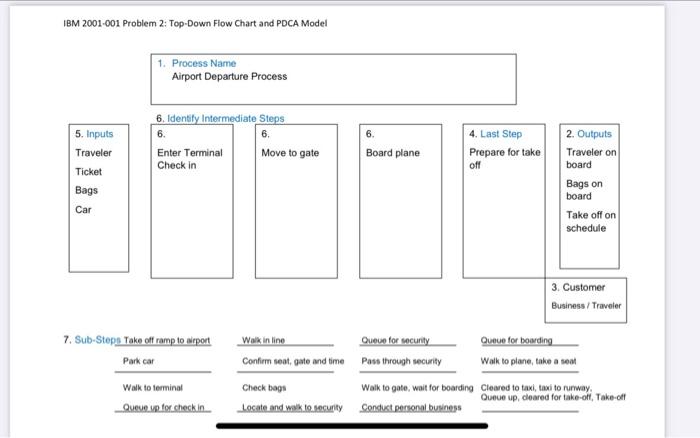 IBM 2001-001 Problem 2: Top-Down Flow Chart and PDCA Model

1. Process Name
Airport Departure Process

6. Identify Intermediate Steps

5. Inputs
Traveler
Ticket
Bags
Car

6.
Enter Terminal Check in

6.
Move to gate

6.
Board plane

4. Last Step
Prepare for take off

2. Outputs
Traveler on board
Bags on board
Take off on schedule

3. Customer
Business / Traveler

7. Sub-Steps Take off ramp to airport

Park car

Walk to terminal

Queue up for check in

Walk in line

Confirm seat, gate and time

Check bags

Locate and walk to security

Queue for security

Pass through security

Walk to gate, wait for boarding

Conduct personal business

Queue for boarding

Walk to plane, take a seat

Cleared to taxi, taxi to runway, Queue up, cleared for take-off, Take-off