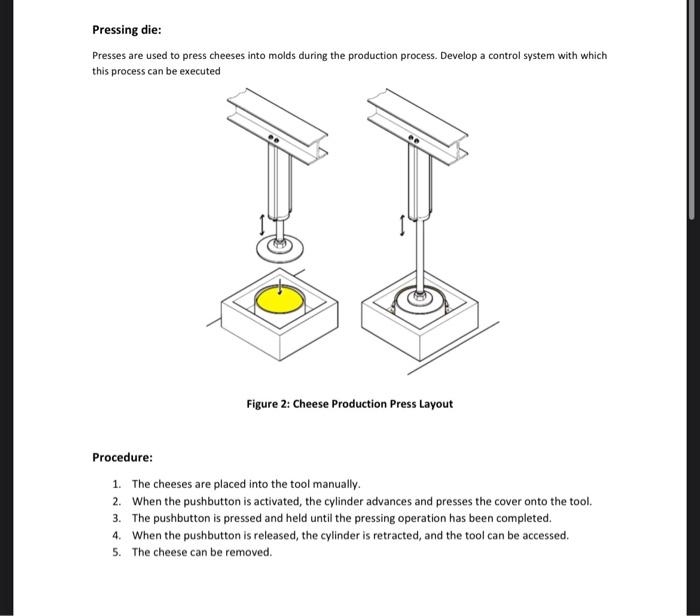 Pressing die:

Presses are used to press cheeses into molds during the production process. Develop a control system with which this process can be executed

Figure 2: Cheese Production Press Layout

Procedure:

1. The cheeses are placed into the tool manually.
2. When the pushbutton is activated, the cylinder advances and presses the cover onto the tool.
3. The pushbutton is pressed and held until the pressing operation has been completed.
4. When the pushbutton is released, the cylinder is retracted, and the tool can be accessed.
5. The cheese can be removed.