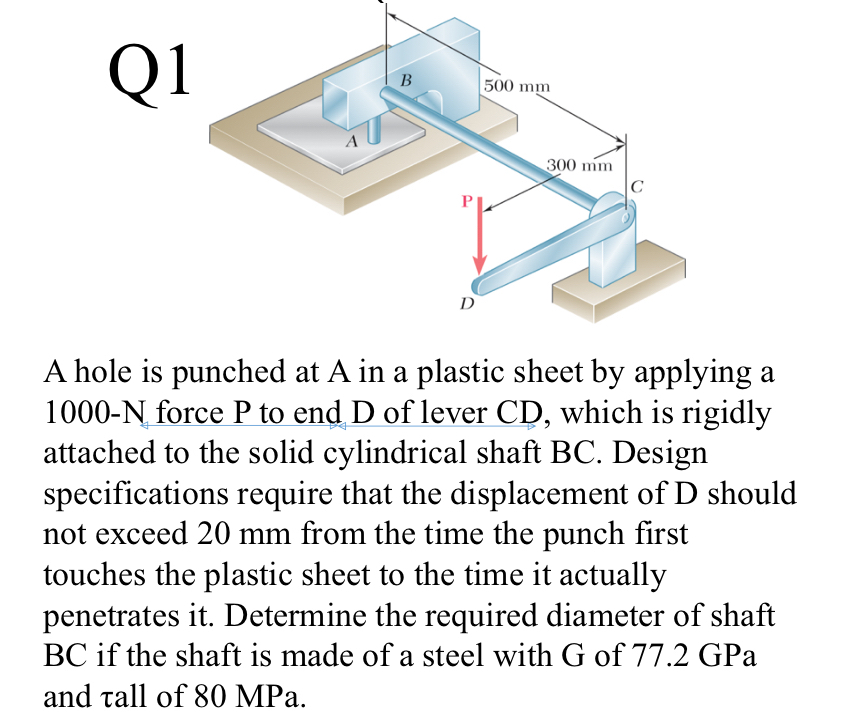 Q1

B
500 mm
A
300 mm
C
P
D

A hole is punched at A in a plastic sheet by applying a 1000-N force P to end D of lever CD, which is rigidly attached to the solid cylindrical shaft BC. Design specifications require that the displacement of D should not exceed 20 mm from the time the punch first touches the plastic sheet to the time it actually penetrates it. Determine the required diameter of shaft BC if the shaft is made of a steel with G of 77.2 GPa and τall of 80 MPa.