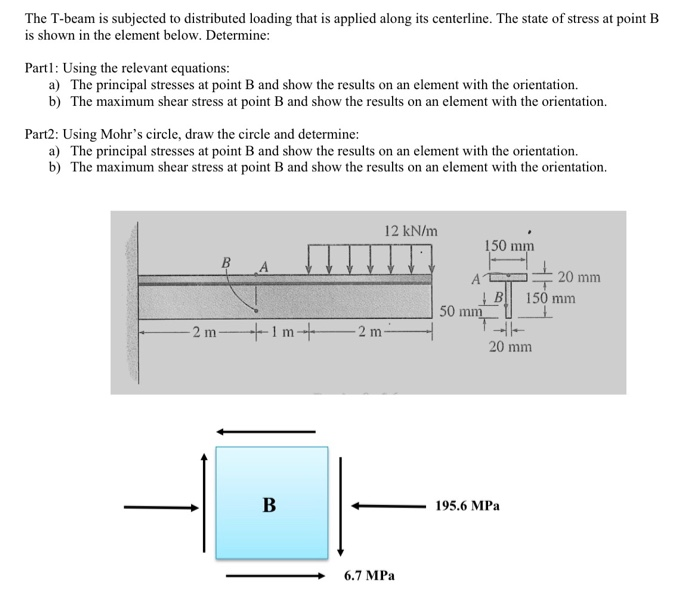 The T-beam is subjected to distributed loading that is applied along its centerline. The state of stress at point B is shown in the element below. Determine:

Part1: Using the relevant equations:
a) The principal stresses at point B and show the results on an element with the orientation.
b) The maximum shear stress at point B and show the results on an element with the orientation.

Part2: Using Mohr's circle, draw the circle and determine:
a) The principal stresses at point B and show the results on an element with the orientation.
b) The maximum shear stress at point B and show the results on an element with the orientation.

12 kN/m
B
A
2 m
1 m
2 m
150 mm
A
20 mm
B
150 mm
50 mm
20 mm

B
195.6 MPa
6.7 MPa