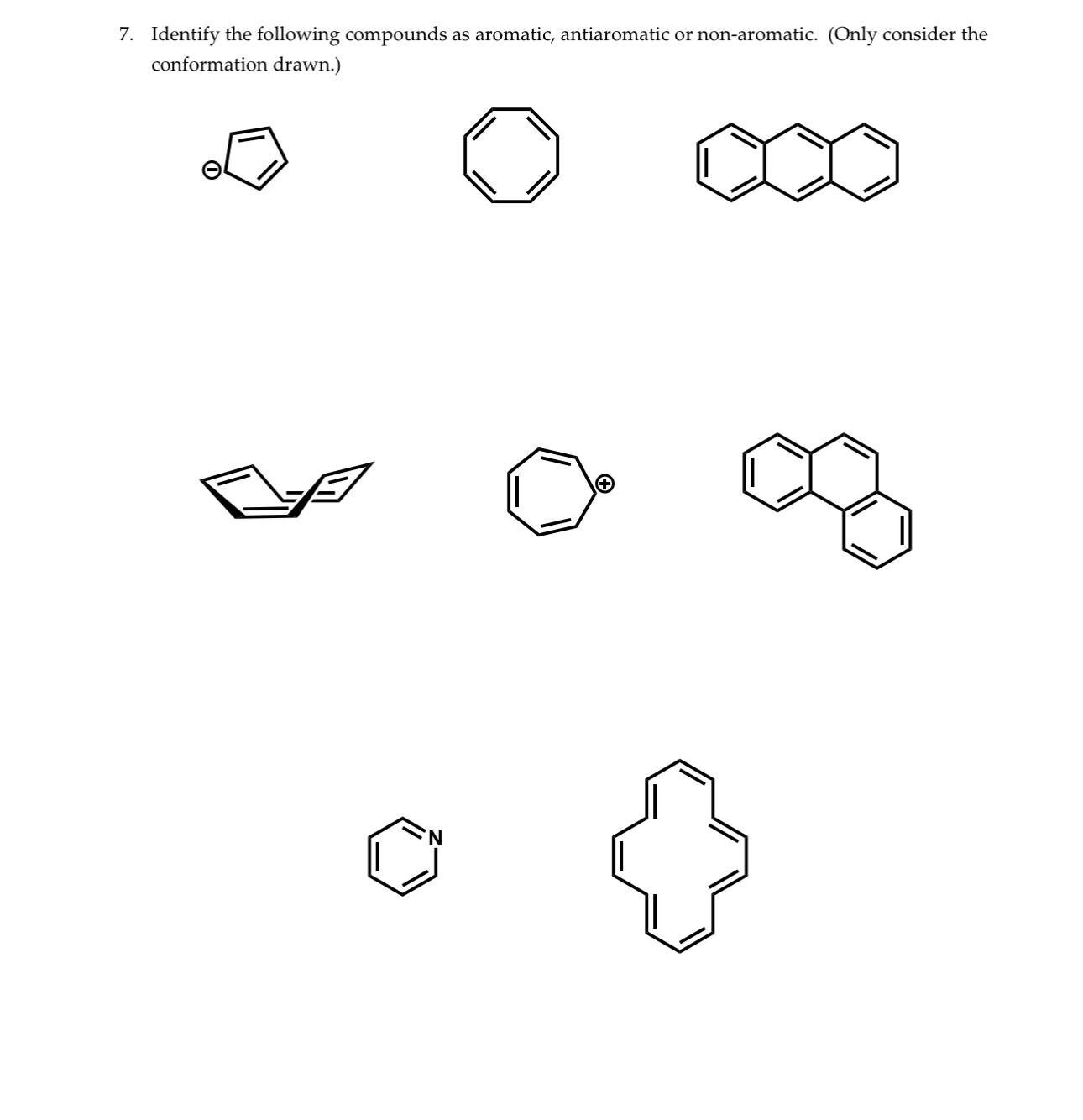 7. Identify the following compounds as aromatic, antiaromatic or non-aromatic. (Only consider the conformation drawn.)

N