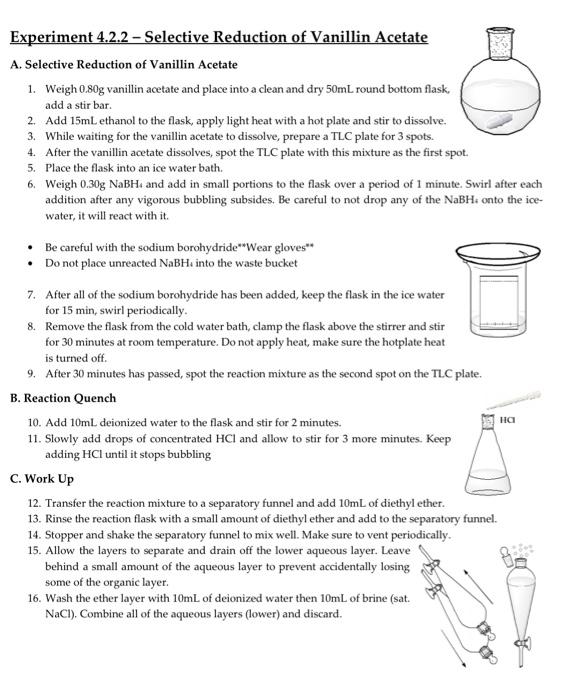 Experiment 4.2.2 – Selective Reduction of Vanillin Acetate

A. Selective Reduction of Vanillin Acetate

1. Weigh 0.80g vanillin acetate and place into a clean and dry 50mL round bottom flask, add a stir bar.
2. Add 15mL ethanol to the flask, apply light heat with a hot plate and stir to dissolve.
3. While waiting for the vanillin acetate to dissolve, prepare a TLC plate for 3 spots.
4. After the vanillin acetate dissolves, spot the TLC plate with this mixture as the first spot.
5. Place the flask into an ice water bath.
6. Weigh 0.30g $NaBH_4$ and add in small portions to the flask over a period of 1 minute. Swirl after each addition after any vigorous bubbling subsides. Be careful to not drop any of the $NaBH_4$ onto the ice-water, it will react with it.

• Be careful with the sodium borohydride**Wear gloves**
• Do not place unreacted $NaBH_4$ into the waste bucket

7. After all of the sodium borohydride has been added, keep the flask in the ice water for 15 min, swirl periodically.
8. Remove the flask from the cold water bath, clamp the flask above the stirrer and stir for 30 minutes at room temperature. Do not apply heat, make sure the hotplate heat is turned off.
9. After 30 minutes has passed, spot the reaction mixture as the second spot on the TLC plate.

B. Reaction Quench

10. Add 10mL deionized water to the flask and stir for 2 minutes.
11. Slowly add drops of concentrated HCl and allow to stir for 3 more minutes. Keep adding HCl until it stops bubbling

HCl

C. Work Up

12. Transfer the reaction mixture to a separatory funnel and add 10mL of diethyl ether.
13. Rinse the reaction flask with a small amount of diethyl ether and add to the separatory funnel.
14. Stopper and shake the separatory funnel to mix well. Make sure to vent periodically.
15. Allow the layers to separate and drain off the lower aqueous layer. Leave behind a small amount of the aqueous layer to prevent accidentally losing some of the organic layer.
16. Wash the ether layer with 10mL of deionized water then 10mL of brine (sat. NaCl). Combine all of the aqueous layers (lower) and discard.