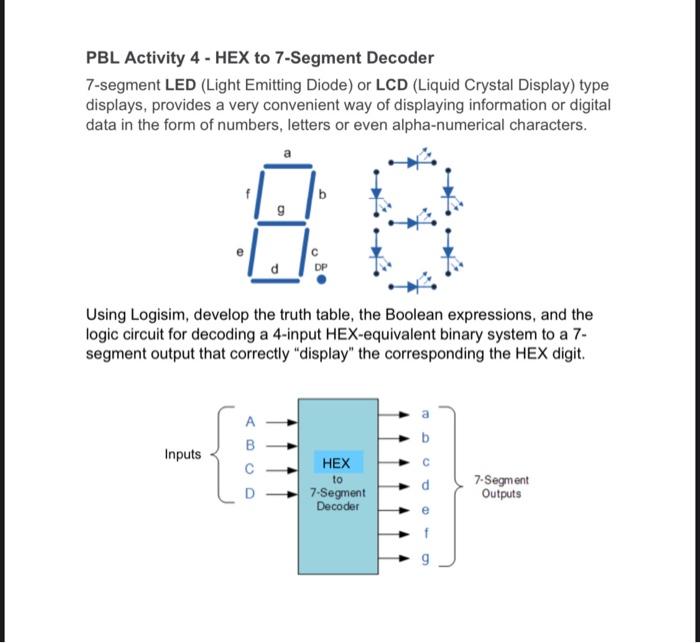 PBL Activity 4 - HEX to 7-Segment Decoder

7-segment LED (Light Emitting Diode) or LCD (Liquid Crystal Display) type displays, provides a very convenient way of displaying information or digital data in the form of numbers, letters or even alpha-numerical characters.

a
f
b
g
e
c
d
DP

Using Logisim, develop the truth table, the Boolean expressions, and the logic circuit for decoding a 4-input HEX-equivalent binary system to a 7-segment output that correctly "display" the corresponding the HEX digit.

Inputs
A
B
C
D
HEX
to
7-Segment
Decoder
a
b
c
d
e
f
g
7-Segment
Outputs