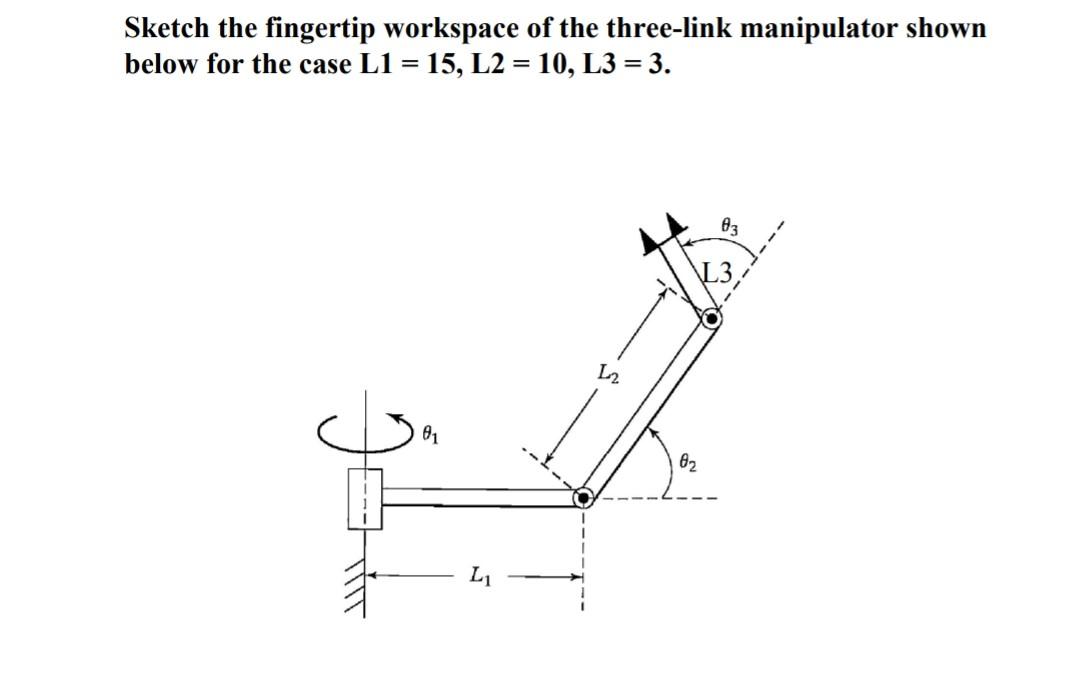 Sketch the fingertip workspace of the three-link manipulator shown below for the case L1 = 15, L2 = 10, L3 = 3.

$\theta_3$
L3
$L_2$
$\theta_1$
$\theta_2$
$L_1$