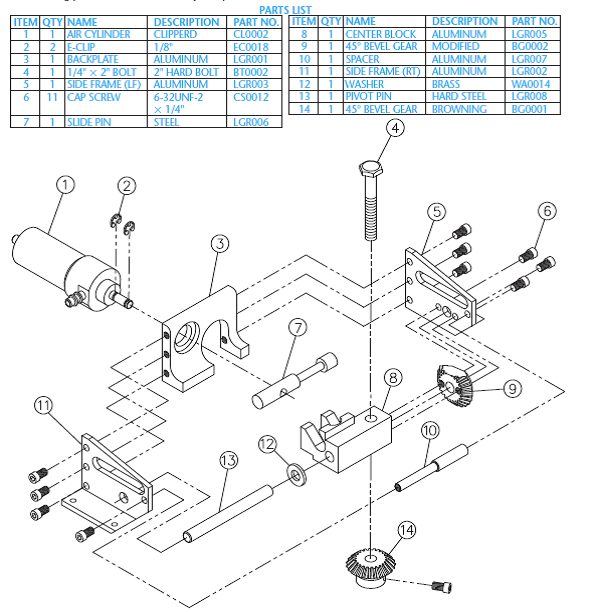 PARTS LIST

| ITEM | QTY | NAME | DESCRIPTION | PART NO. |
|---|---|---|---|---|
| 1 | 1 | AIR CYLINDER | CLIPPERD | CL0002 |
| 2 | 2 | E-CLIP | 1/8" | EC0018 |
| 3 | 1 | BACKPLATE | ALUMINUM | LGR001 |
| 4 | 1 | 1/4" × 2" BOLT | 2" HARD BOLT | BT0002 |
| 5 | 1 | SIDE FRAME (LF) | ALUMINUM | LGR003 |
| 6 | 11 | CAP SCREW | 6-32UNF-2 × 1/4" | CS0012 |
| 7 | 1 | SLIDE PIN | STEEL | LGR006 |

| ITEM | QTY | NAME | DESCRIPTION | PART NO. |
|---|---|---|---|---|
| 8 | 1 | CENTER BLOCK | ALUMINUM | LGR005 |
| 9 | 1 | 45° BEVEL GEAR | MODIFIED | BG0002 |
| 10 | 1 | SPACER | ALUMINUM | LGR007 |
| 11 | 1 | SIDE FRAME (RT) | ALUMINUM | LGR002 |
| 12 | 1 | WASHER | BRASS | WA0014 |
| 13 | 1 | PIVOT PIN | HARD STEEL | LGR008 |
| 14 | 1 | 45° BEVEL GEAR | BROWNING | BG0001 |

4
1
2
5
6
3
7
8
9
11
12
10
13
14