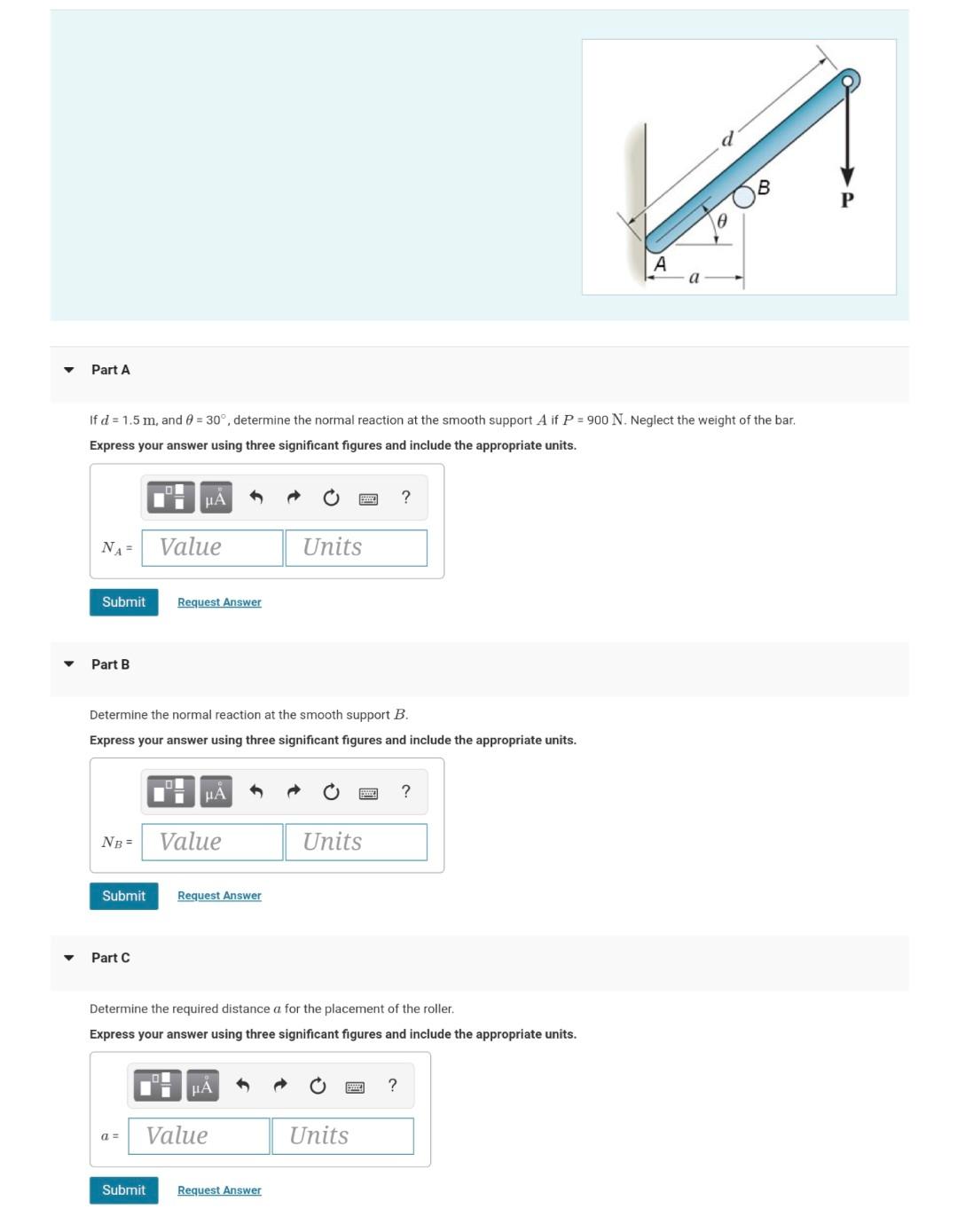 d

B

P

$\theta$

A

a

Part A

If $d$ = 1.5 m, and $\theta$ = 30°, determine the normal reaction at the smooth support $A$ if $P$ = 900 N. Neglect the weight of the bar.

Express your answer using three significant figures and include the appropriate units.

μÅ ?

$N_A$ = Value Units

Submit Request Answer

Part B

Determine the normal reaction at the smooth support $B$.

Express your answer using three significant figures and include the appropriate units.

μÅ ?

$N_B$ = Value Units

Submit Request Answer

Part C

Determine the required distance $a$ for the placement of the roller.

Express your answer using three significant figures and include the appropriate units.

μÅ ?

$a$ = Value Units

Submit Request Answer