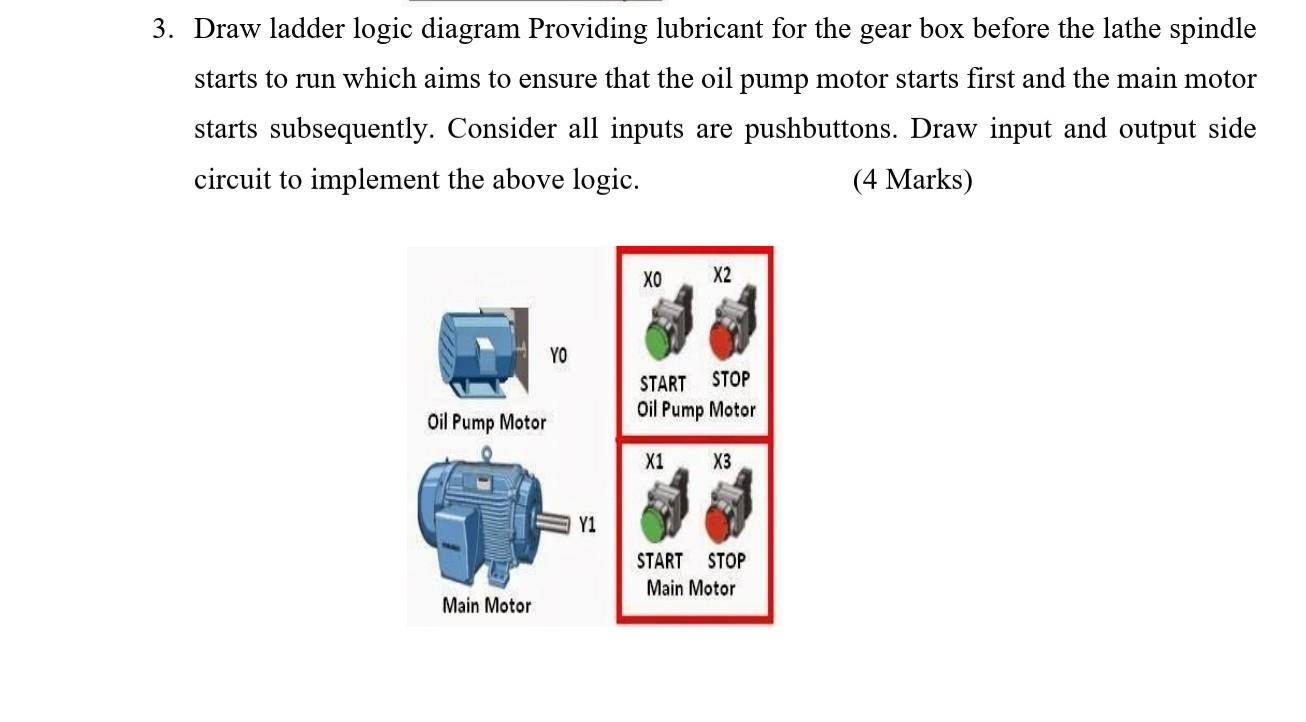 3. Draw ladder logic diagram Providing lubricant for the gear box before the lathe spindle starts to run which aims to ensure that the oil pump motor starts first and the main motor starts subsequently. Consider all inputs are pushbuttons. Draw input and output side circuit to implement the above logic. (4 Marks)

Y0

Oil Pump Motor

Y1

Main Motor

X0 X2

START STOP
Oil Pump Motor

X1 X3

START STOP
Main Motor