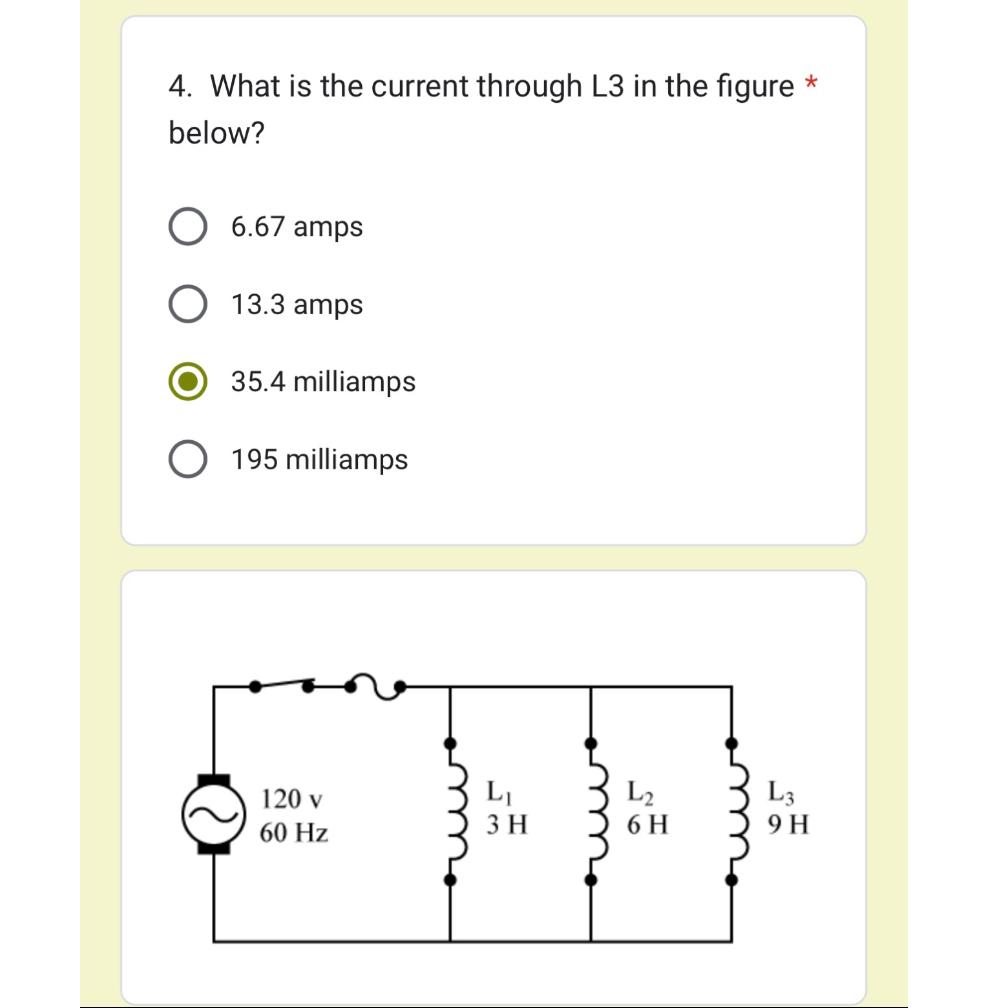 4. What is the current through L3 in the figure *
below?

6.67 amps

13.3 amps

35.4 milliamps

195 milliamps

120 v
60 Hz

$L_1$
3 H

$L_2$
6 H

$L_3$
9 H