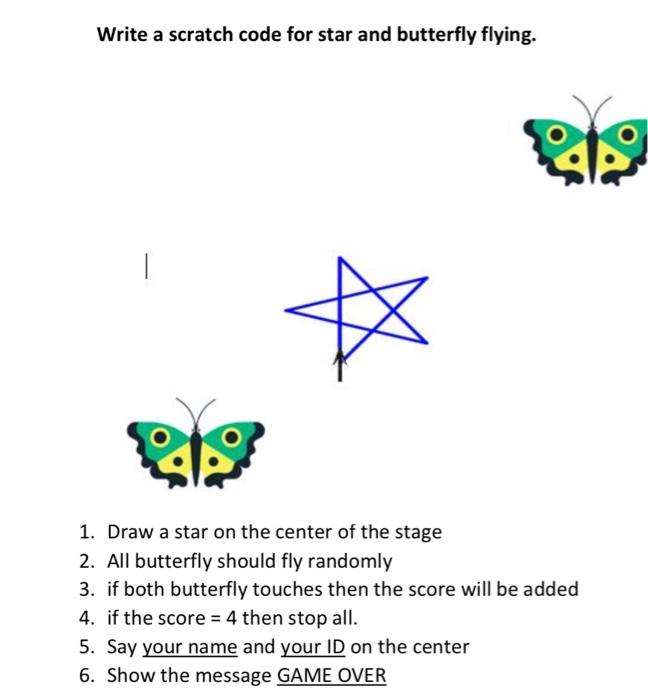 Write a scratch code for star and butterfly flying.

1. Draw a star on the center of the stage
2. All butterfly should fly randomly
3. if both butterfly touches then the score will be added
4. if the score = 4 then stop all.
5. Say your name and your ID on the center
6. Show the message GAME OVER