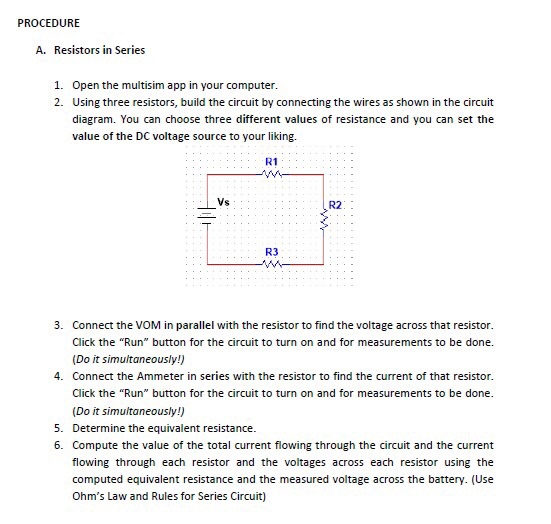 PROCEDURE

A. Resistors in Series

1. Open the multisim app in your computer.
2. Using three resistors, build the circuit by connecting the wires as shown in the circuit diagram. You can choose three different values of resistance and you can set the value of the DC voltage source to your liking.

R1
Vs
R2
R3

3. Connect the VOM in parallel with the resistor to find the voltage across that resistor. Click the "Run" button for the circuit to turn on and for measurements to be done. (Do it simultaneously!)
4. Connect the Ammeter in series with the resistor to find the current of that resistor. Click the "Run" button for the circuit to turn on and for measurements to be done. (Do it simultaneously!)
5. Determine the equivalent resistance.
6. Compute the value of the total current flowing through the circuit and the current flowing through each resistor and the voltages across each resistor using the computed equivalent resistance and the measured voltage across the battery. (Use Ohm's Law and Rules for Series Circuit)