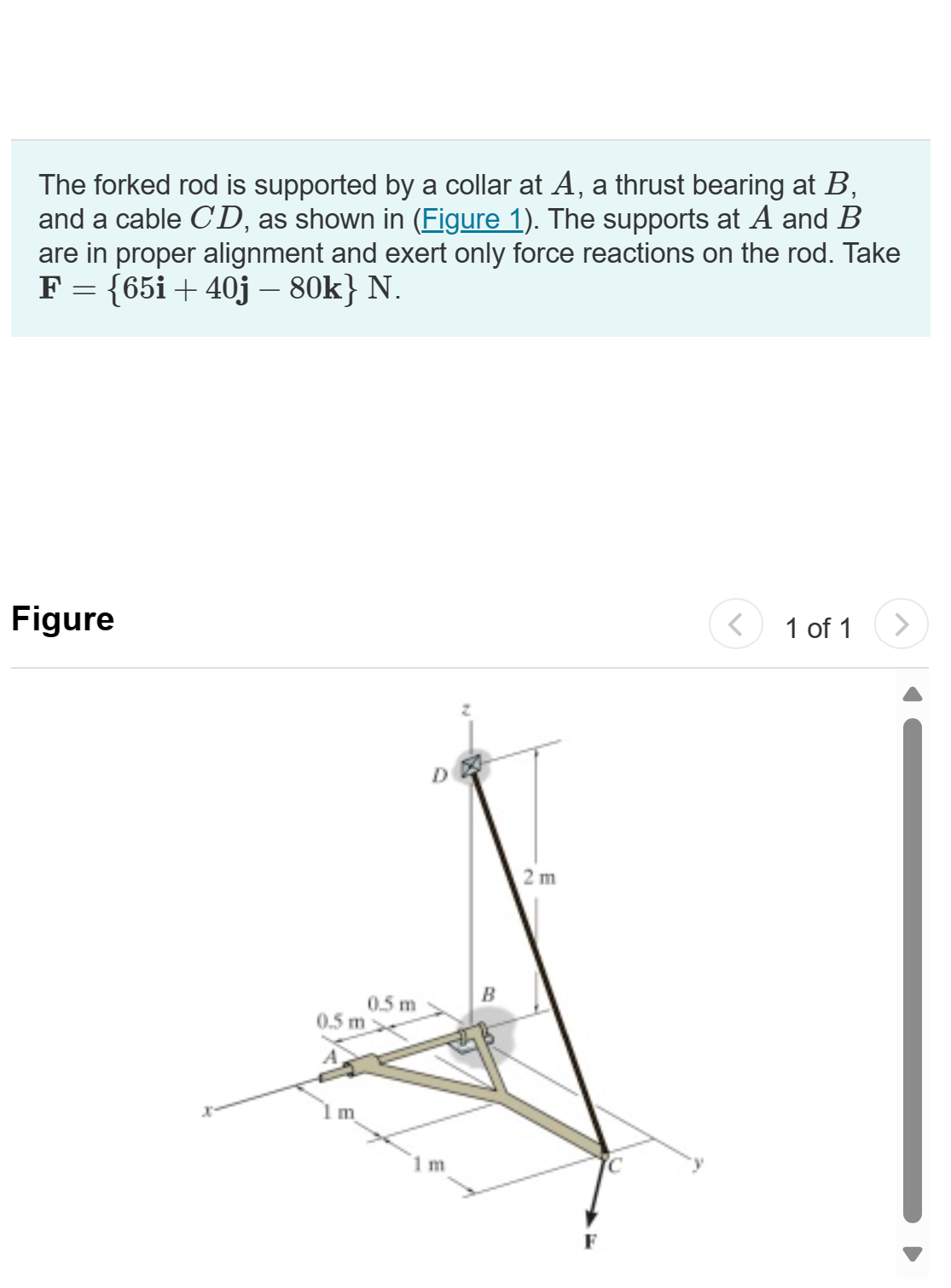 The forked rod is supported by a collar at $A$, a thrust bearing at $B$, and a cable $CD$, as shown in (Figure 1). The supports at $A$ and $B$ are in proper alignment and exert only force reactions on the rod. Take $\mathbf{F} = \{65\mathbf{i} + 40\mathbf{j} - 80\mathbf{k}\}$ N.

Figure

1 of 1

z

D

2 m

B

0.5 m

0.5 m

A

x

1 m

1 m

C

y

F