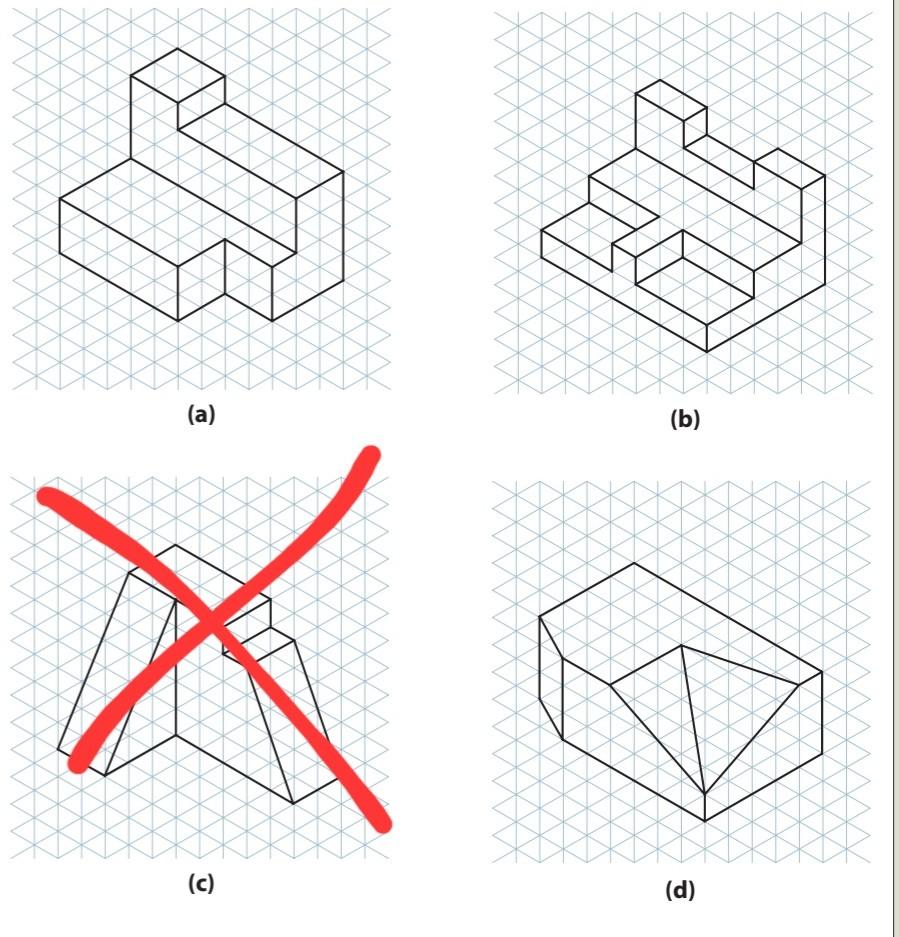 (a)

(b)

(c)

(d)