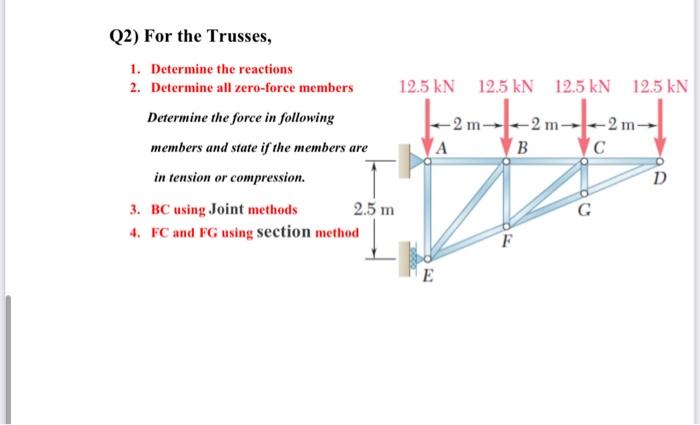 Q2) For the Trusses,

1. Determine the reactions
2. Determine all zero-force members

Determine the force in following members and state if the members are in tension or compression.

3. BC using Joint methods
4. FC and FG using section method

12.5 kN 12.5 kN 12.5 kN 12.5 kN

2 m 2 m 2 m

A B C D

2.5 m

G

F

E