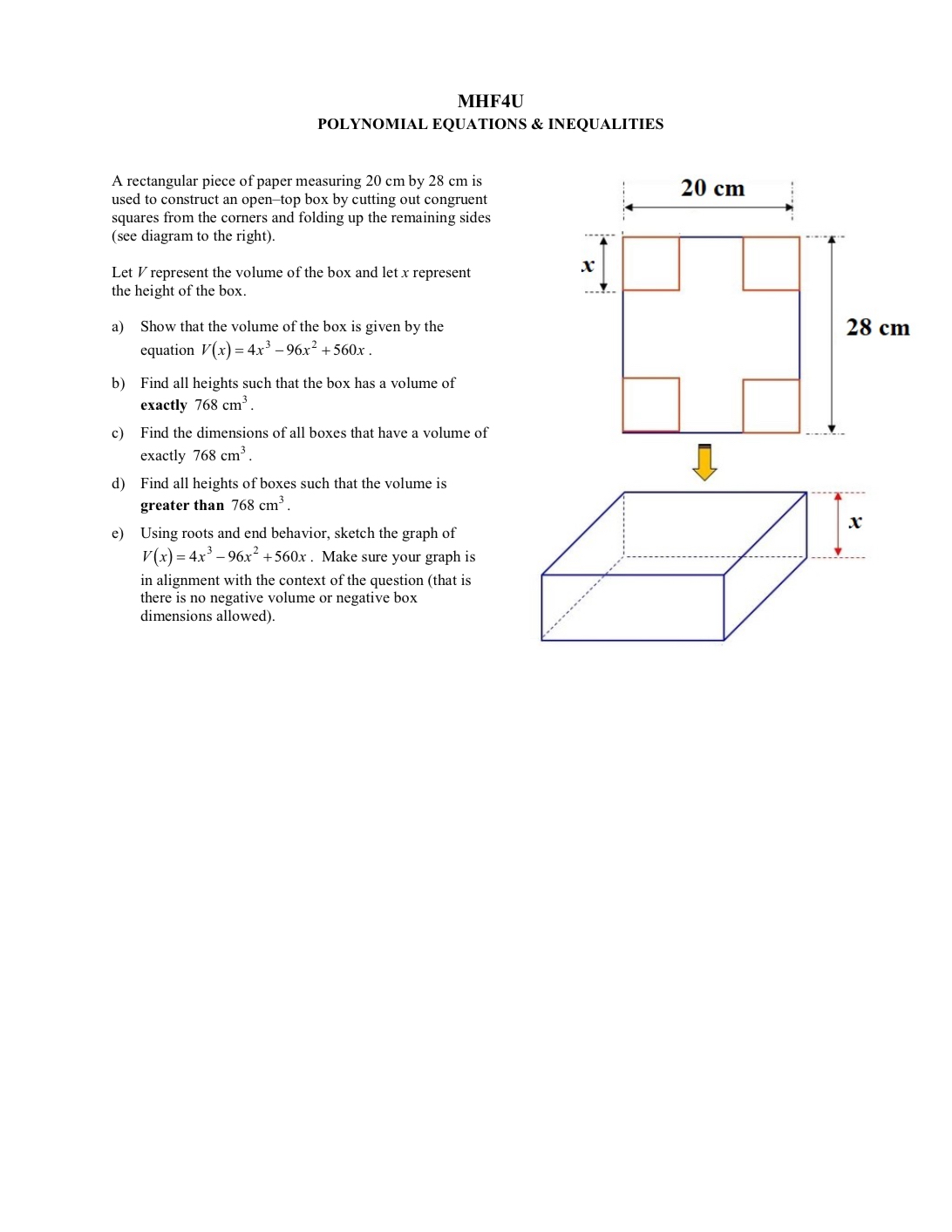 MHF4U
POLYNOMIAL EQUATIONS & INEQUALITIES

A rectangular piece of paper measuring 20 cm by 28 cm is used to construct an open–top box by cutting out congruent squares from the corners and folding up the remaining sides (see diagram to the right).

Let $V$ represent the volume of the box and let $x$ represent the height of the box.

a) Show that the volume of the box is given by the equation $V(x) = 4x^3 - 96x^2 + 560x$.

b) Find all heights such that the box has a volume of **exactly** $768 \text{ cm}^3$.

c) Find the dimensions of all boxes that have a volume of exactly $768 \text{ cm}^3$.

d) Find all heights of boxes such that the volume is **greater than** $768 \text{ cm}^3$.

e) Using roots and end behavior, sketch the graph of $V(x) = 4x^3 - 96x^2 + 560x$. Make sure your graph is in alignment with the context of the question (that is there is no negative volume or negative box dimensions allowed).

20 cm

$x$

28 cm

$x$