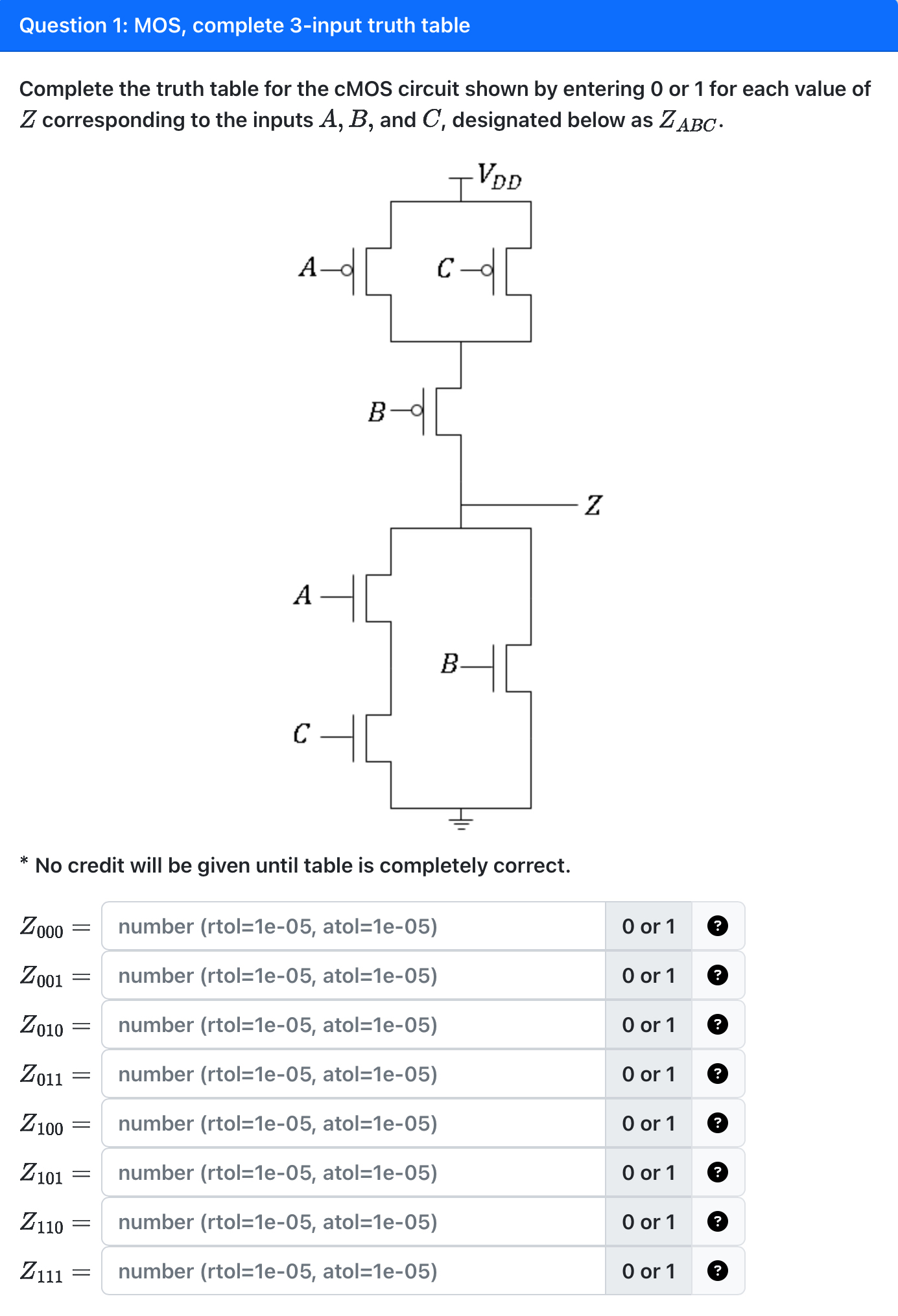 Question 1: MOS, complete 3-input truth table

Complete the truth table for the cMOS circuit shown by entering 0 or 1 for each value of $Z$ corresponding to the inputs $A$, $B$, and $C$, designated below as $Z_{ABC}$.

$V_{DD}$

$A$

$C$

$B$

$Z$

$A$

$B$

$C$

* No credit will be given until table is completely correct.

$Z_{000} =$ number (rtol=1e-05, atol=1e-05) 0 or 1 ?

$Z_{001} =$ number (rtol=1e-05, atol=1e-05) 0 or 1 ?

$Z_{010} =$ number (rtol=1e-05, atol=1e-05) 0 or 1 ?

$Z_{011} =$ number (rtol=1e-05, atol=1e-05) 0 or 1 ?

$Z_{100} =$ number (rtol=1e-05, atol=1e-05) 0 or 1 ?

$Z_{101} =$ number (rtol=1e-05, atol=1e-05) 0 or 1 ?

$Z_{110} =$ number (rtol=1e-05, atol=1e-05) 0 or 1 ?

$Z_{111} =$ number (rtol=1e-05, atol=1e-05) 0 or 1 ?