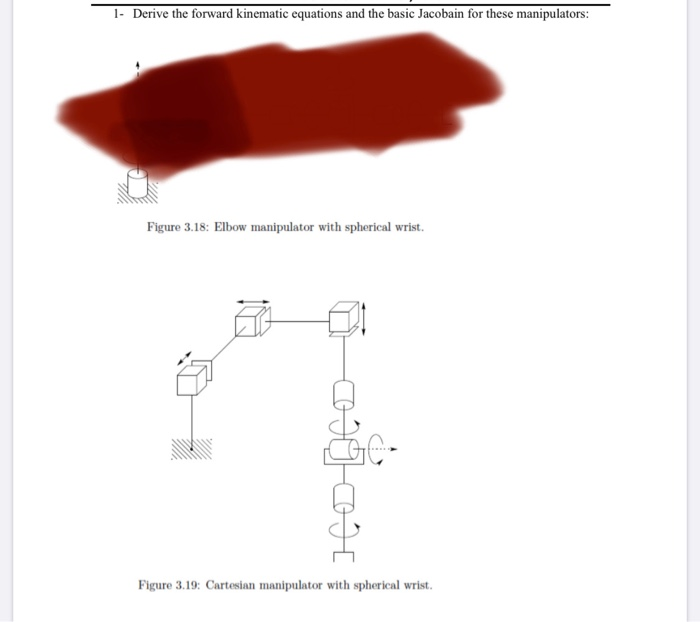 1- Derive the forward kinematic equations and the basic Jacobain for these manipulators:

Figure 3.18: Elbow manipulator with spherical wrist.

Figure 3.19: Cartesian manipulator with spherical wrist.