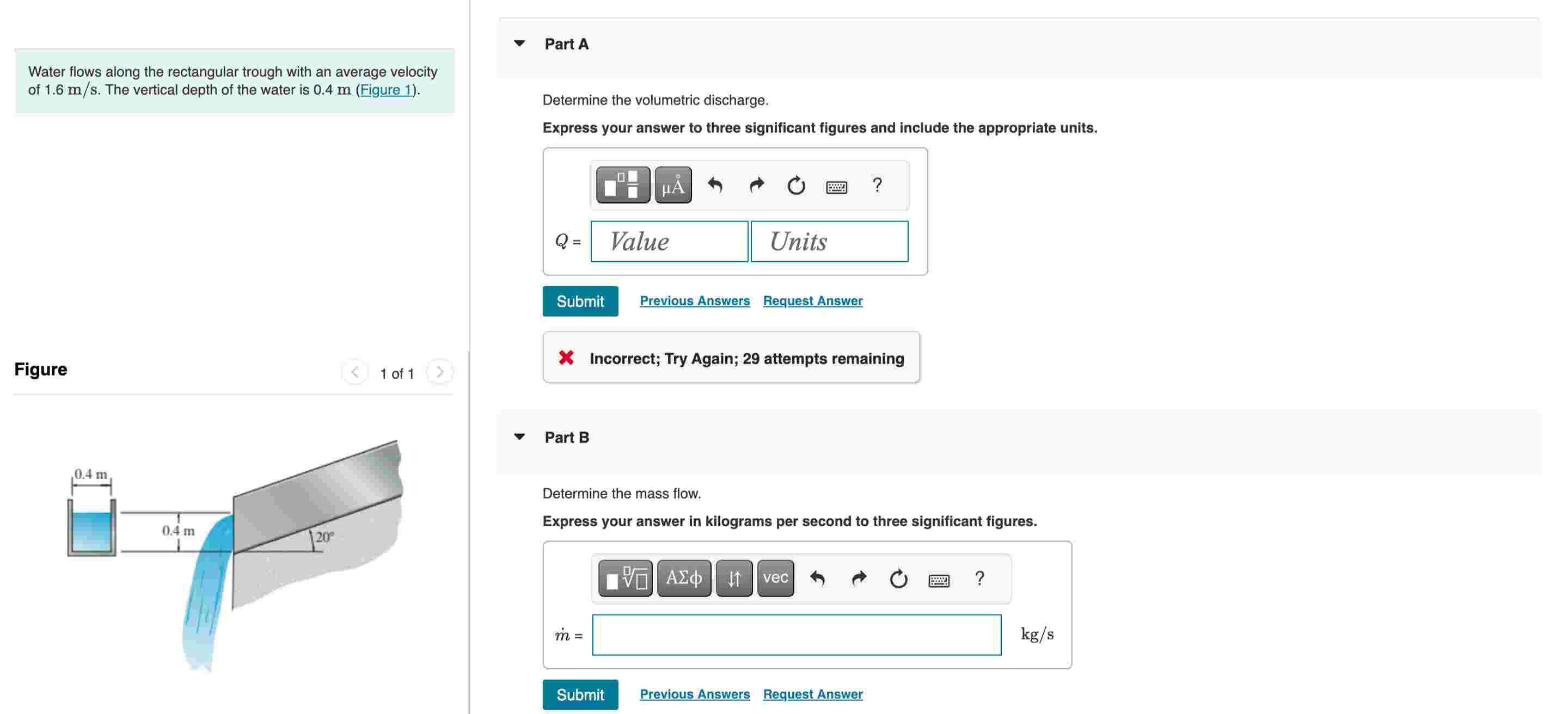 Water flows along the rectangular trough with an average velocity of 1.6 $m/s$. The vertical depth of the water is 0.4 $m$ (Figure 1).

Figure

1 of 1

0.4 m

0.4 m

20°

Part A

Determine the volumetric discharge.

Express your answer to three significant figures and include the appropriate units.

μÅ

?

$Q$ = Value Units

Submit Previous Answers Request Answer

Incorrect; Try Again; 29 attempts remaining

Part B

Determine the mass flow.

Express your answer in kilograms per second to three significant figures.

ΑΣφ vec ?

$\dot{m}$ = kg/s

Submit Previous Answers Request Answer