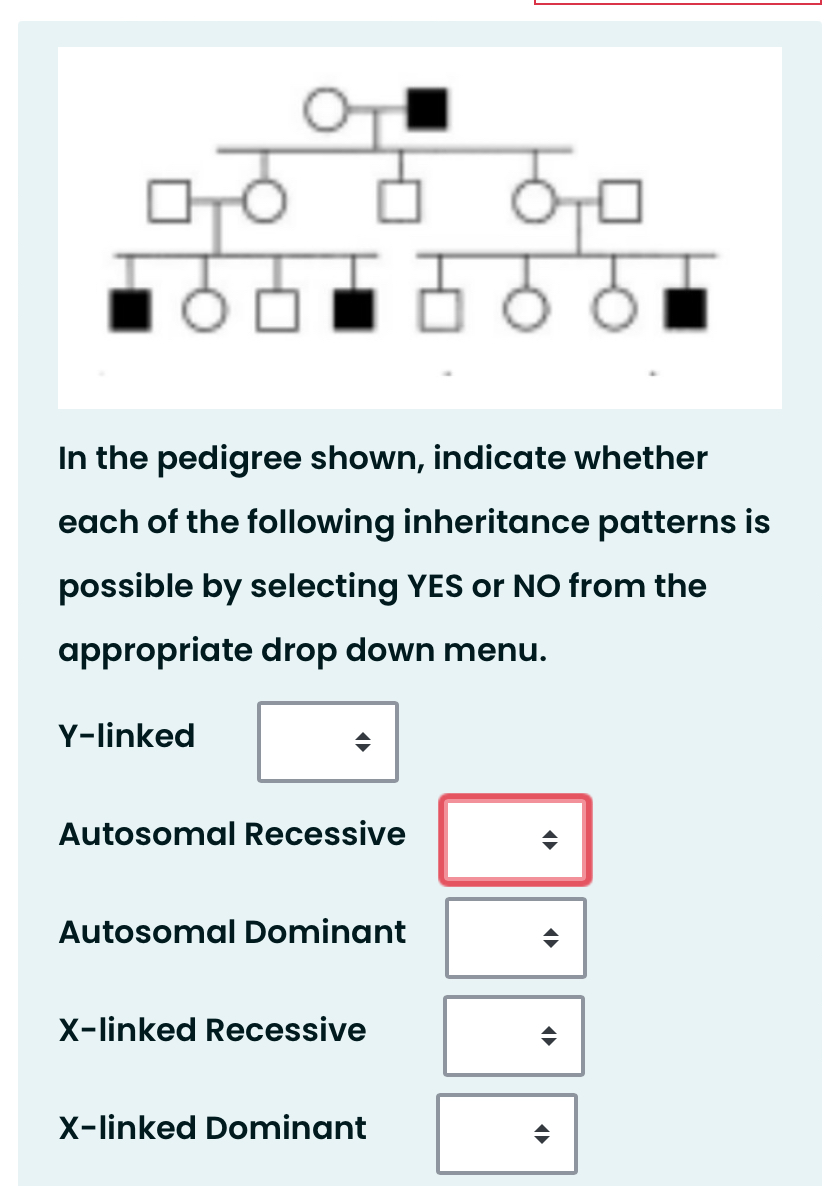 In the pedigree shown, indicate whether each of the following inheritance patterns is possible by selecting YES or NO from the appropriate drop down menu.

Y-linked

Autosomal Recessive

Autosomal Dominant

X-linked Recessive

X-linked Dominant