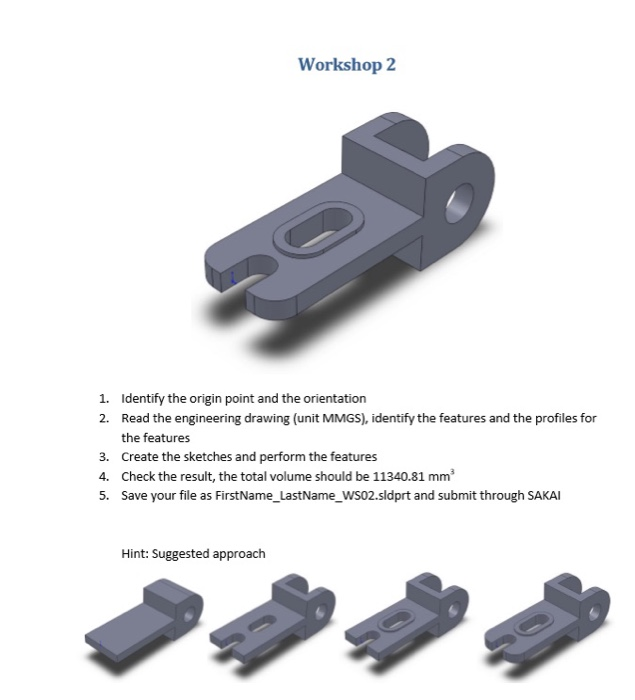 Workshop 2

1. Identify the origin point and the orientation
2. Read the engineering drawing (unit MMGS), identify the features and the profiles for the features
3. Create the sketches and perform the features
4. Check the result, the total volume should be 11340.81 $mm^3$
5. Save your file as FirstName_LastName_WS02.sldprt and submit through SAKAI

Hint: Suggested approach