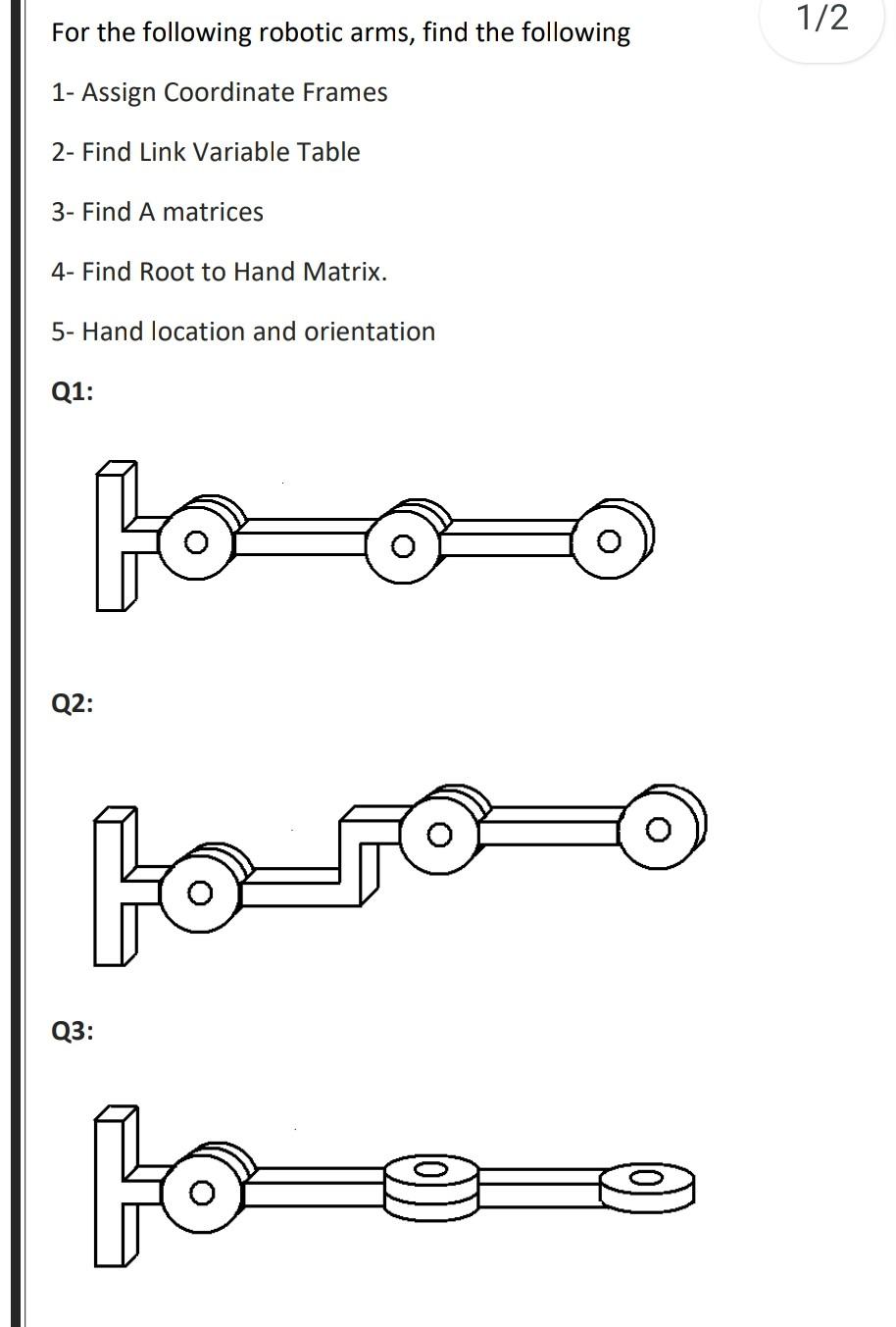 1/2

For the following robotic arms, find the following

1- Assign Coordinate Frames

2- Find Link Variable Table

3- Find A matrices

4- Find Root to Hand Matrix.

5- Hand location and orientation

Q1:

Q2:

Q3: