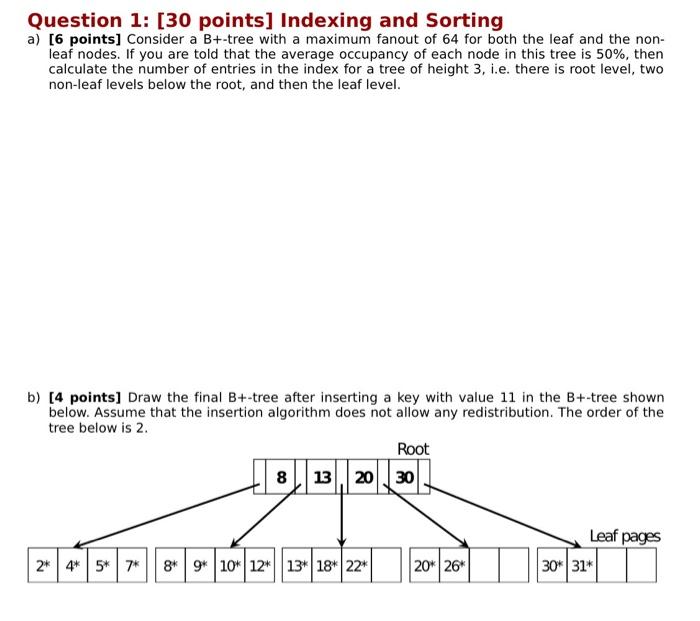 Question 1: [30 points] Indexing and Sorting

a) [6 points] Consider a B+-tree with a maximum fanout of 64 for both the leaf and the non-leaf nodes. If you are told that the average occupancy of each node in this tree is 50%, then calculate the number of entries in the index for a tree of height 3, i.e. there is root level, two non-leaf levels below the root, and then the leaf level.

b) [4 points] Draw the final B+-tree after inserting a key with value 11 in the B+-tree shown below. Assume that the insertion algorithm does not allow any redistribution. The order of the tree below is 2.

Root

8 13 20 30

Leaf pages

2* 4* 5* 7* 8* 9* 10* 12* 13* 18* 22* 20* 26* 30* 31*