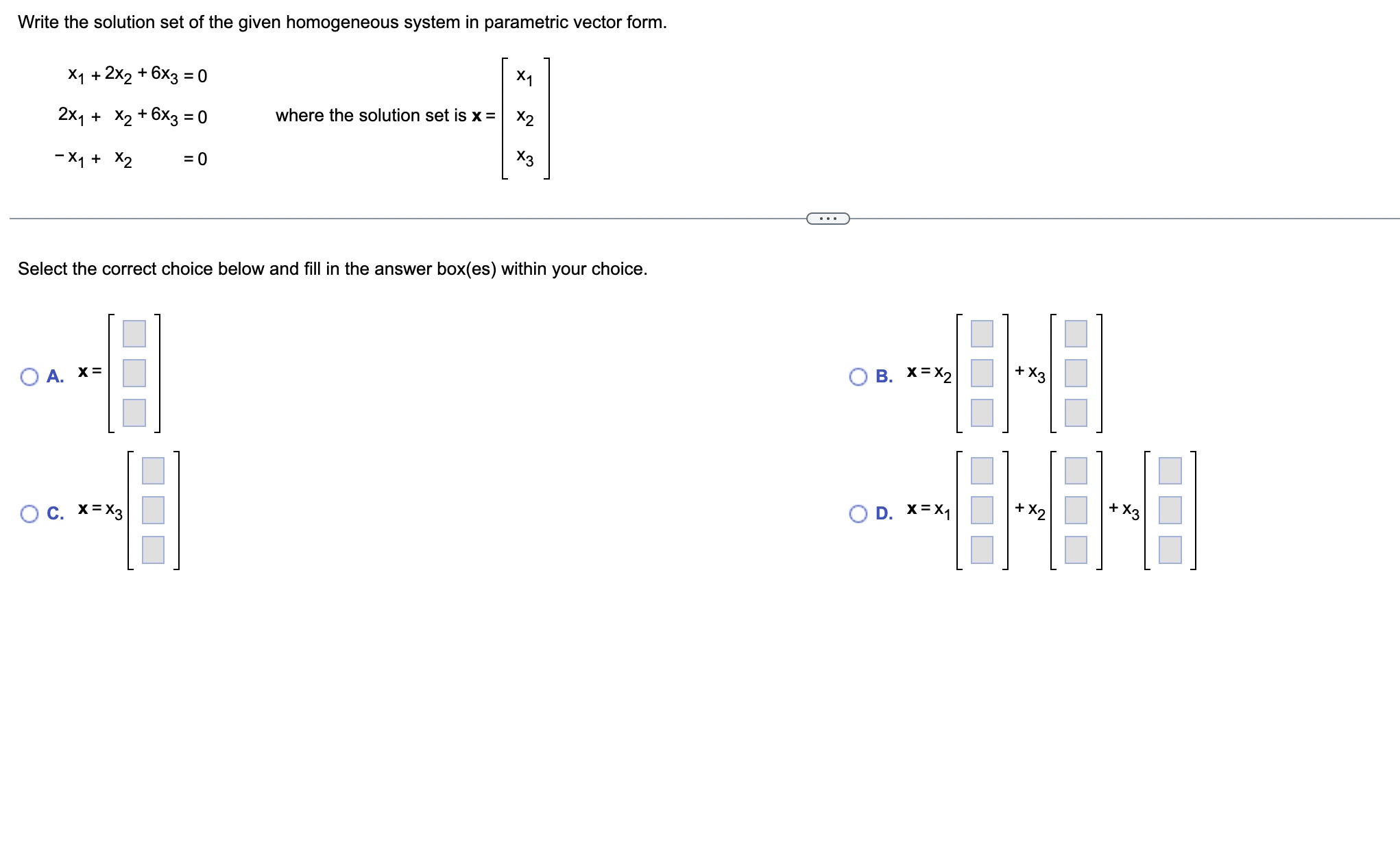 Write the solution set of the given homogeneous system in parametric vector form.

$x_1 + 2x_2 + 6x_3 = 0$
$2x_1 + x_2 + 6x_3 = 0$
$-x_1 + x_2 = 0$

where the solution set is $\mathbf{x} = \begin{bmatrix} x_1 \\ x_2 \\ x_3 \end{bmatrix}$

...

Select the correct choice below and fill in the answer box(es) within your choice.

A. $\mathbf{x} = \begin{bmatrix} \square \\ \square \\ \square \end{bmatrix}$

B. $\mathbf{x} = x_2 \begin{bmatrix} \square \\ \square \\ \square \end{bmatrix} + x_3 \begin{bmatrix} \square \\ \square \\ \square \end{bmatrix}$

C. $\mathbf{x} = x_3 \begin{bmatrix} \square \\ \square \\ \square \end{bmatrix}$

D. $\mathbf{x} = x_1 \begin{bmatrix} \square \\ \square \\ \square \end{bmatrix} + x_2 \begin{bmatrix} \square \\ \square \\ \square \end{bmatrix} + x_3 \begin{bmatrix} \square \\ \square \\ \square \end{bmatrix}$