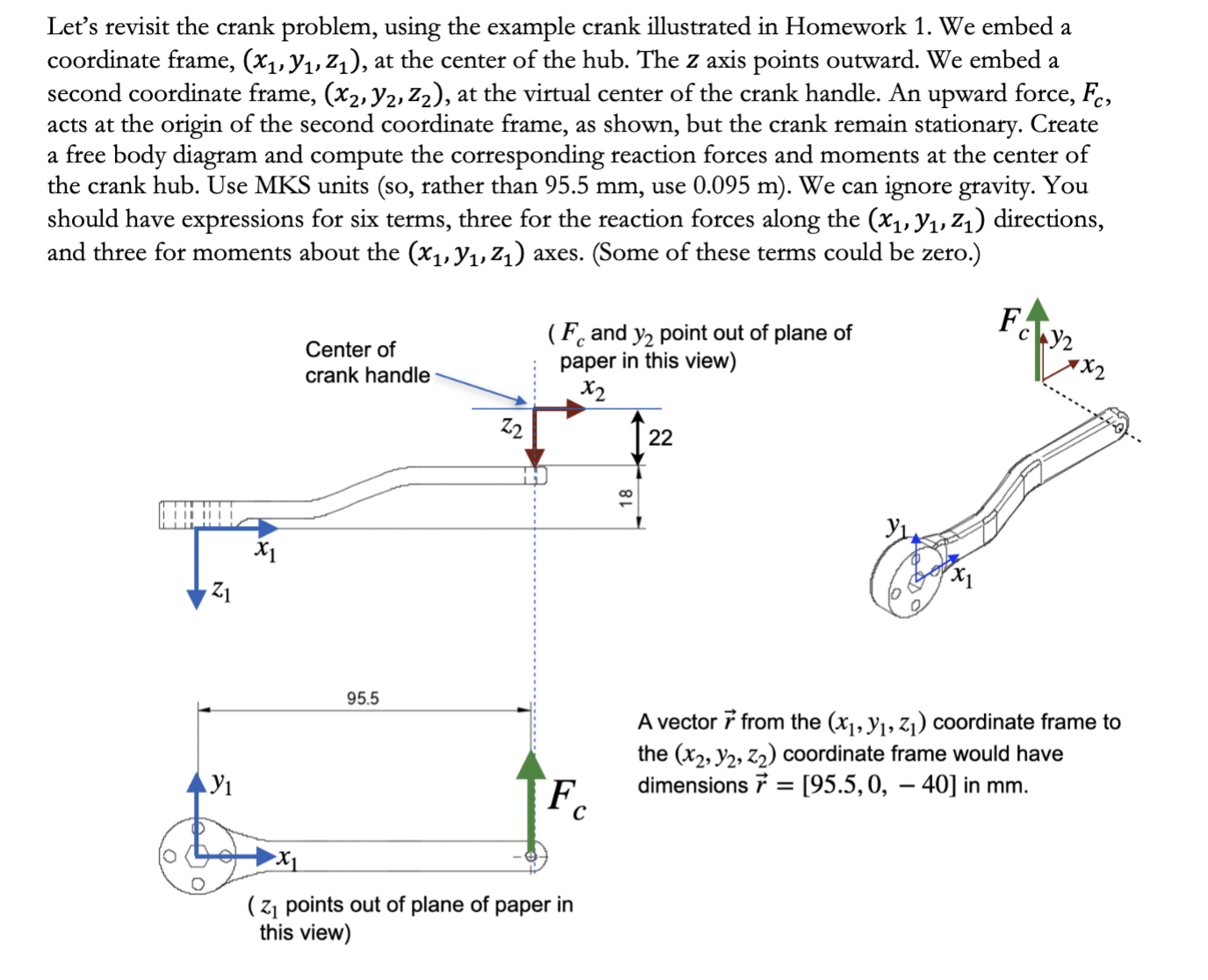 Let's revisit the crank problem, using the example crank illustrated in Homework 1. We embed a coordinate frame, $(x_1, y_1, z_1)$, at the center of the hub. The $z$ axis points outward. We embed a second coordinate frame, $(x_2, y_2, z_2)$, at the virtual center of the crank handle. An upward force, $F_c$, acts at the origin of the second coordinate frame, as shown, but the crank remain stationary. Create a free body diagram and compute the corresponding reaction forces and moments at the center of the crank hub. Use MKS units (so, rather than 95.5 mm, use 0.095 m). We can ignore gravity. You should have expressions for six terms, three for the reaction forces along the $(x_1, y_1, z_1)$ directions, and three for moments about the $(x_1, y_1, z_1)$ axes. (Some of these terms could be zero.)

Center of crank handle

( $F_c$ and $y_2$ point out of plane of paper in this view)

$x_2$

$z_2$

22

18

$x_1$

$z_1$

$F_c$ $y_2$

$x_2$

$y_1$

$x_1$

95.5

$y_1$

$F_c$

$x_1$

( $z_1$ points out of plane of paper in this view)

A vector $\vec{r}$ from the $(x_1, y_1, z_1)$ coordinate frame to the $(x_2, y_2, z_2)$ coordinate frame would have dimensions $\vec{r} = [95.5, 0, -40]$ in mm.