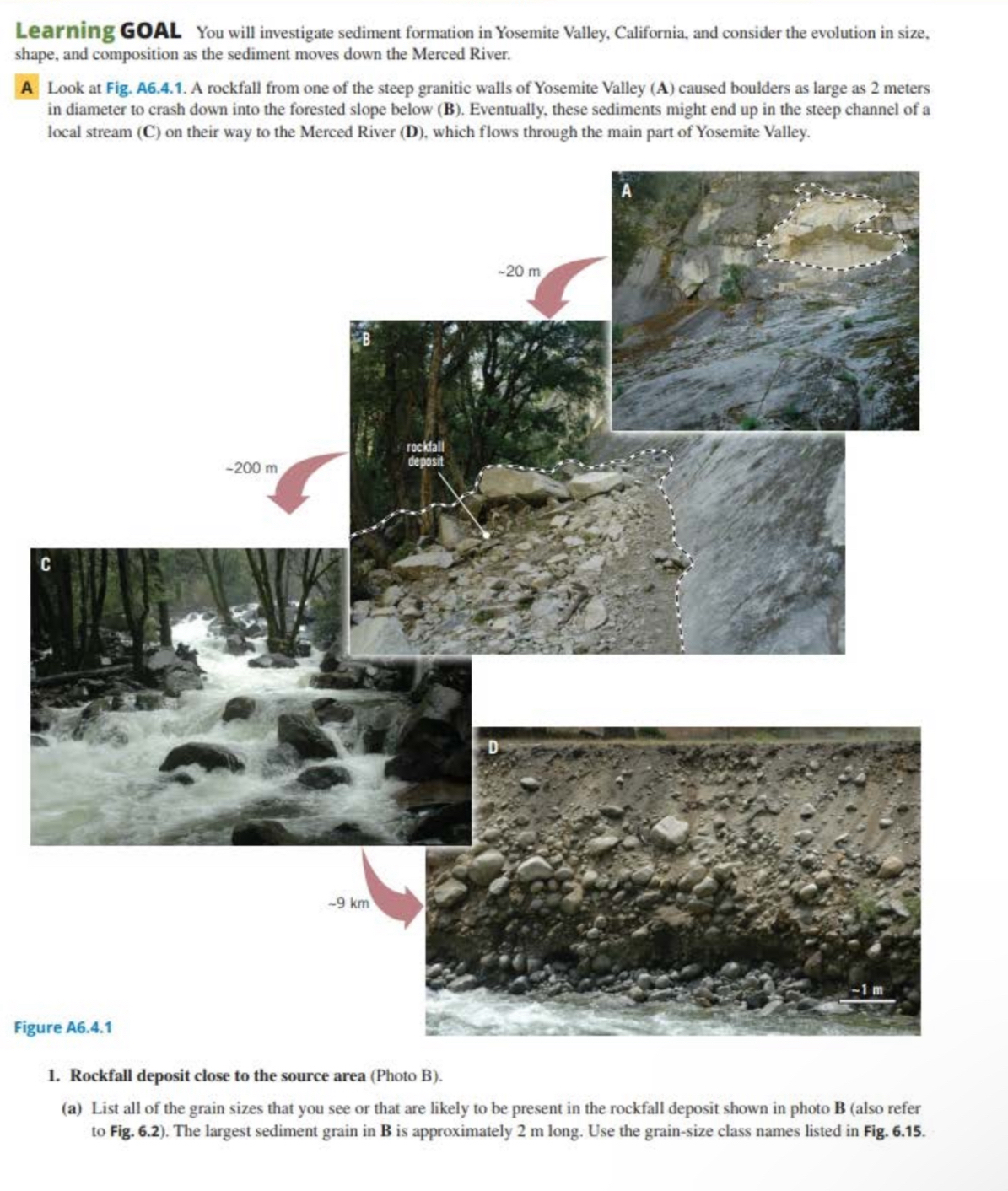 Learning GOAL You will investigate sediment formation in Yosemite Valley, California, and consider the evolution in size, shape, and composition as the sediment moves down the Merced River.

A Look at Fig. A6.4.1. A rockfall from one of the steep granitic walls of Yosemite Valley (A) caused boulders as large as 2 meters in diameter to crash down into the forested slope below (B). Eventually, these sediments might end up in the steep channel of a local stream (C) on their way to the Merced River (D), which flows through the main part of Yosemite Valley.

A

~20 m

B

rockfall deposit

~200 m

C

D

~9 km

~1 m

Figure A6.4.1

1. Rockfall deposit close to the source area (Photo B).

(a) List all of the grain sizes that you see or that are likely to be present in the rockfall deposit shown in photo B (also refer to Fig. 6.2). The largest sediment grain in B is approximately 2 m long. Use the grain-size class names listed in Fig. 6.15.