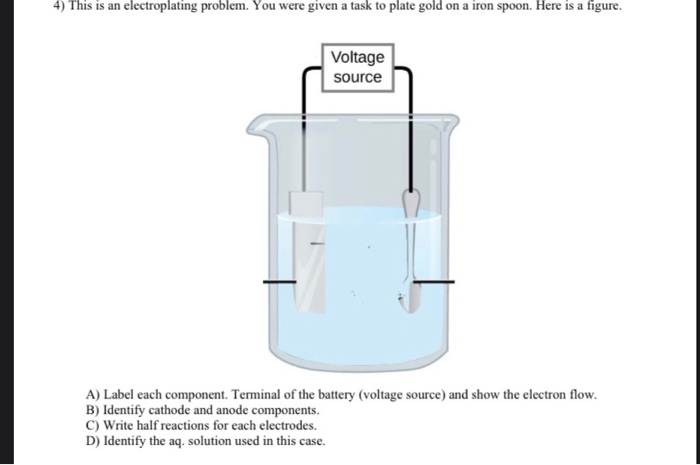 4) This is an electroplating problem. You were given a task to plate gold on a iron spoon. Here is a figure.

Voltage source

A) Label each component. Terminal of the battery (voltage source) and show the electron flow.
B) Identify cathode and anode components.
C) Write half reactions for each electrodes.
D) Identify the aq. solution used in this case.