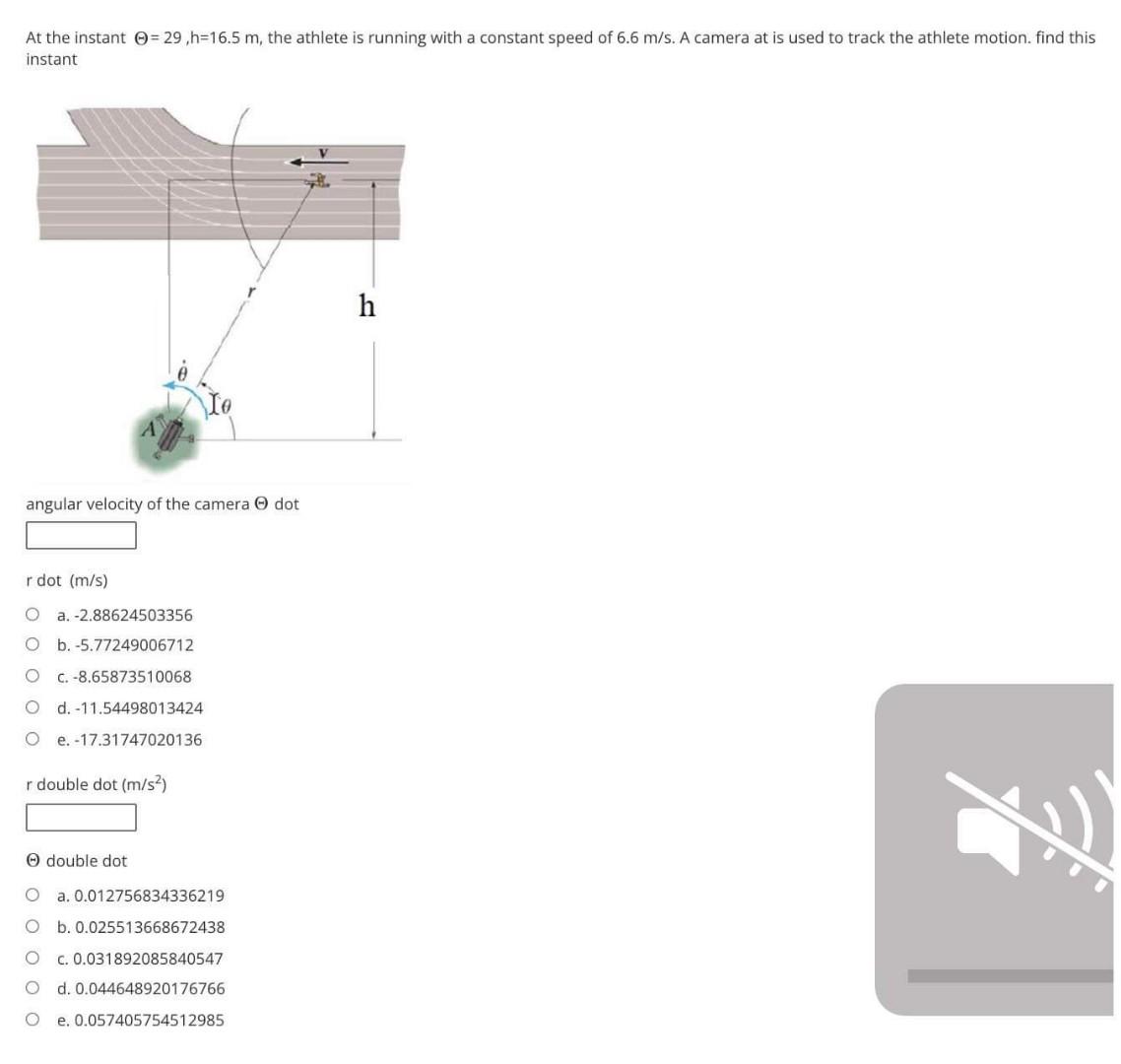 At the instant Θ= 29 ,h=16.5 m, the athlete is running with a constant speed of 6.6 m/s. A camera at is used to track the athlete motion. find this instant

v
r
h
$\dot{\theta}$
$\theta$
A

angular velocity of the camera Θ dot

r dot (m/s)

a. -2.88624503356
b. -5.77249006712
c. -8.65873510068
d. -11.54498013424
e. -17.31747020136

r double dot (m/s$^2$)

Θ double dot

a. 0.012756834336219
b. 0.025513668672438
c. 0.031892085840547
d. 0.044648920176766
e. 0.057405754512985