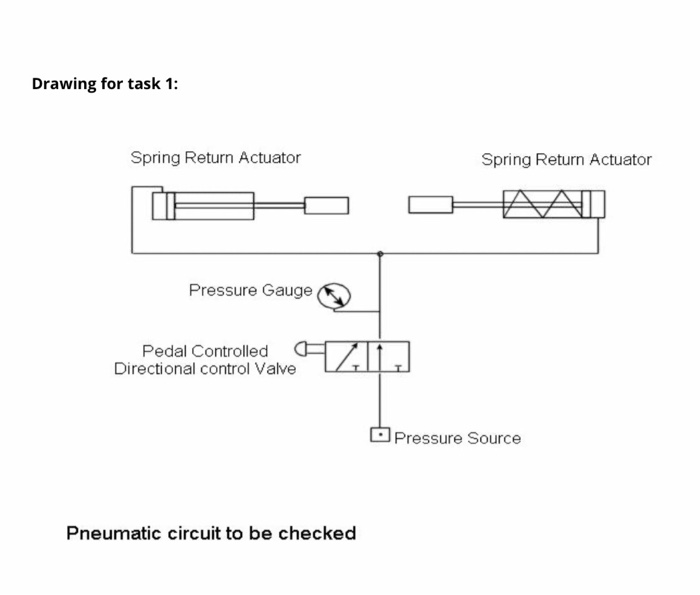 Drawing for task 1:

Spring Return Actuator

Spring Return Actuator

Pressure Gauge

Pedal Controlled
Directional control Valve

Pressure Source

Pneumatic circuit to be checked