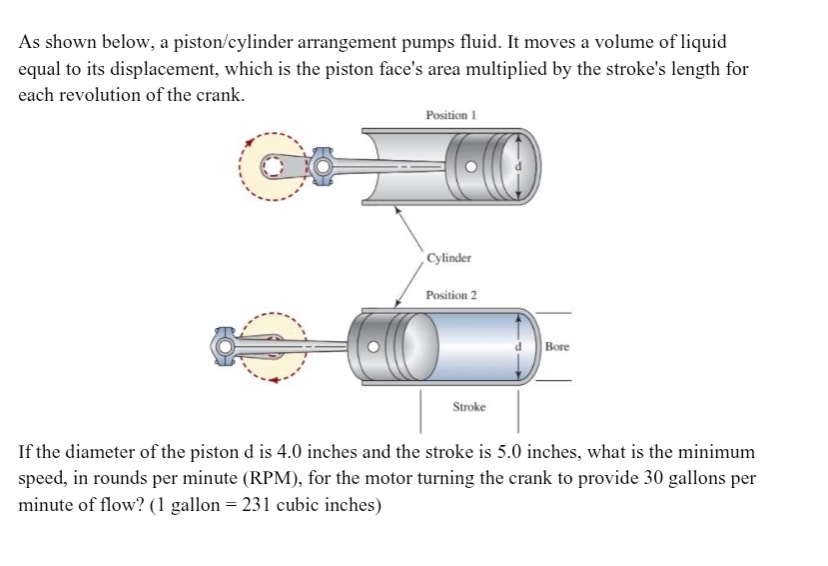 As shown below, a piston/cylinder arrangement pumps fluid. It moves a volume of liquid equal to its displacement, which is the piston face's area multiplied by the stroke's length for each revolution of the crank.

Position 1

d

Cylinder

Position 2

d

Bore

Stroke

If the diameter of the piston d is 4.0 inches and the stroke is 5.0 inches, what is the minimum speed, in rounds per minute (RPM), for the motor turning the crank to provide 30 gallons per minute of flow? (1 gallon = 231 cubic inches)