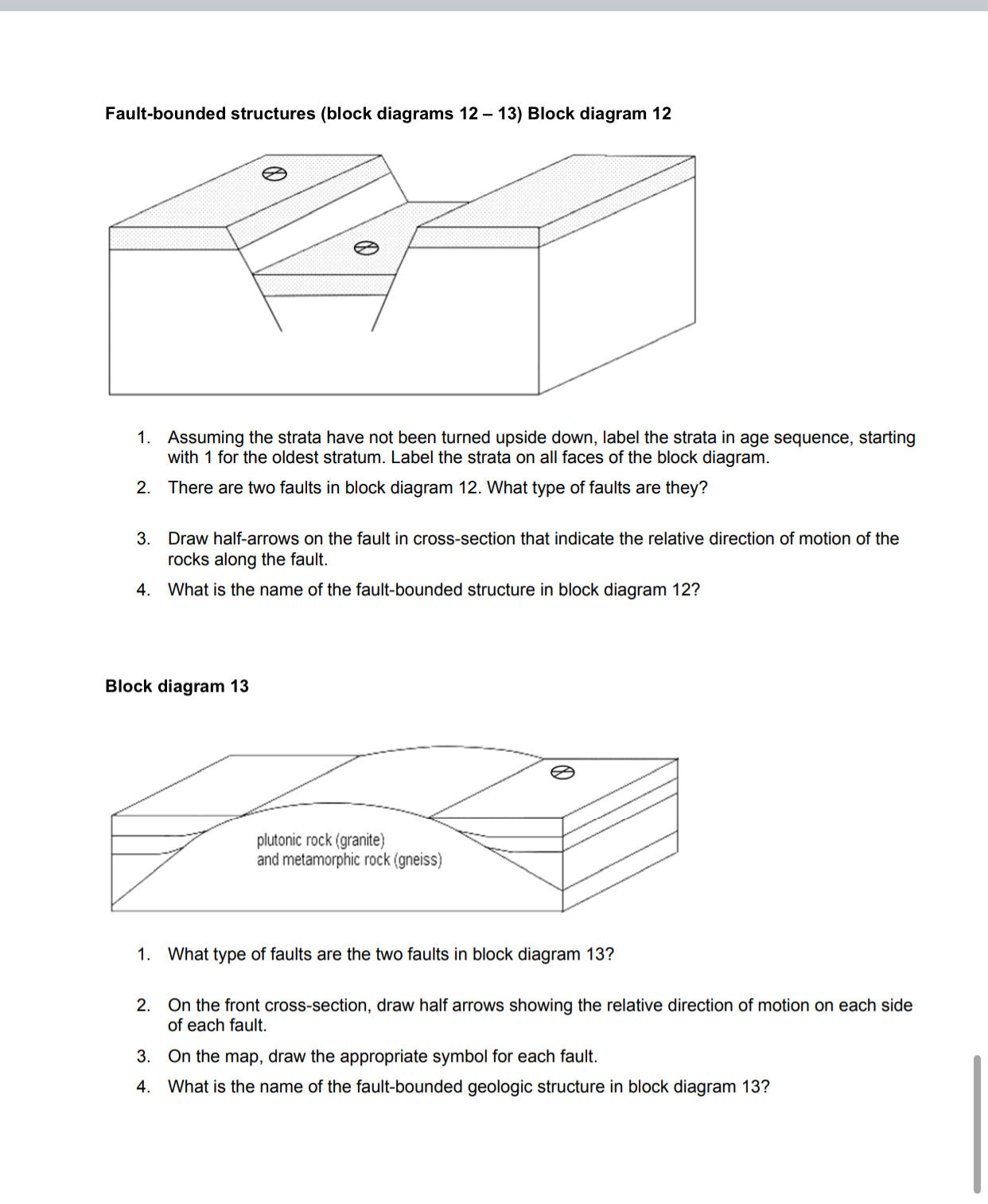 Fault-bounded structures (block diagrams 12 – 13) Block diagram 12

1. Assuming the strata have not been turned upside down, label the strata in age sequence, starting with 1 for the oldest stratum. Label the strata on all faces of the block diagram.

2. There are two faults in block diagram 12. What type of faults are they?

3. Draw half-arrows on the fault in cross-section that indicate the relative direction of motion of the rocks along the fault.

4. What is the name of the fault-bounded structure in block diagram 12?

Block diagram 13

plutonic rock (granite) and metamorphic rock (gneiss)

1. What type of faults are the two faults in block diagram 13?

2. On the front cross-section, draw half arrows showing the relative direction of motion on each side of each fault.

3. On the map, draw the appropriate symbol for each fault.

4. What is the name of the fault-bounded geologic structure in block diagram 13?