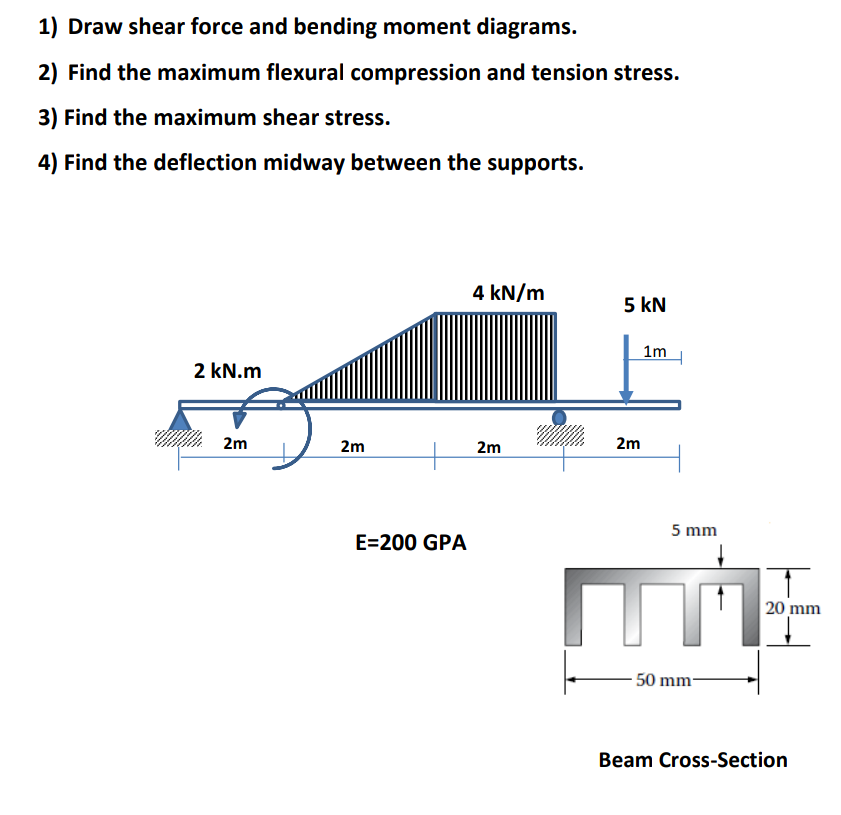 1) Draw shear force and bending moment diagrams.

2) Find the maximum flexural compression and tension stress.

3) Find the maximum shear stress.

4) Find the deflection midway between the supports.

4 kN/m

5 kN

1m

2 kN.m

2m

2m

2m

2m

E=200 GPA

5 mm

20 mm

50 mm

Beam Cross-Section