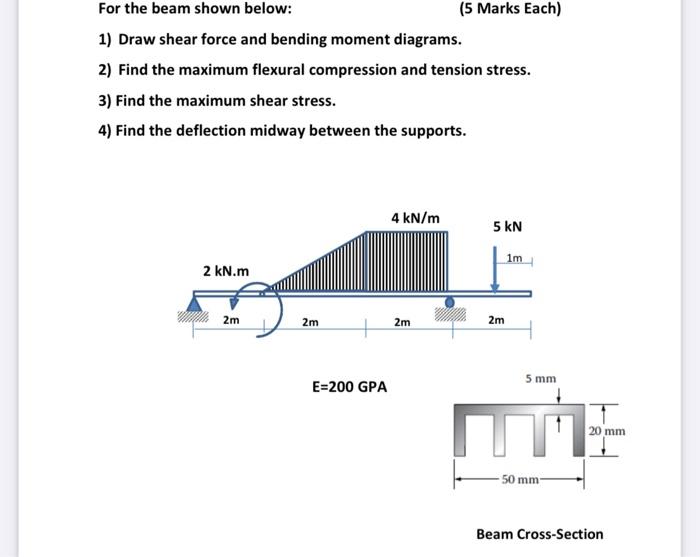 For the beam shown below: (5 Marks Each)

1) Draw shear force and bending moment diagrams.

2) Find the maximum flexural compression and tension stress.

3) Find the maximum shear stress.

4) Find the deflection midway between the supports.

4 kN/m

5 kN

1m

2 kN.m

2m

2m

2m

2m

E=200 GPA

5 mm

20 mm

50 mm

Beam Cross-Section