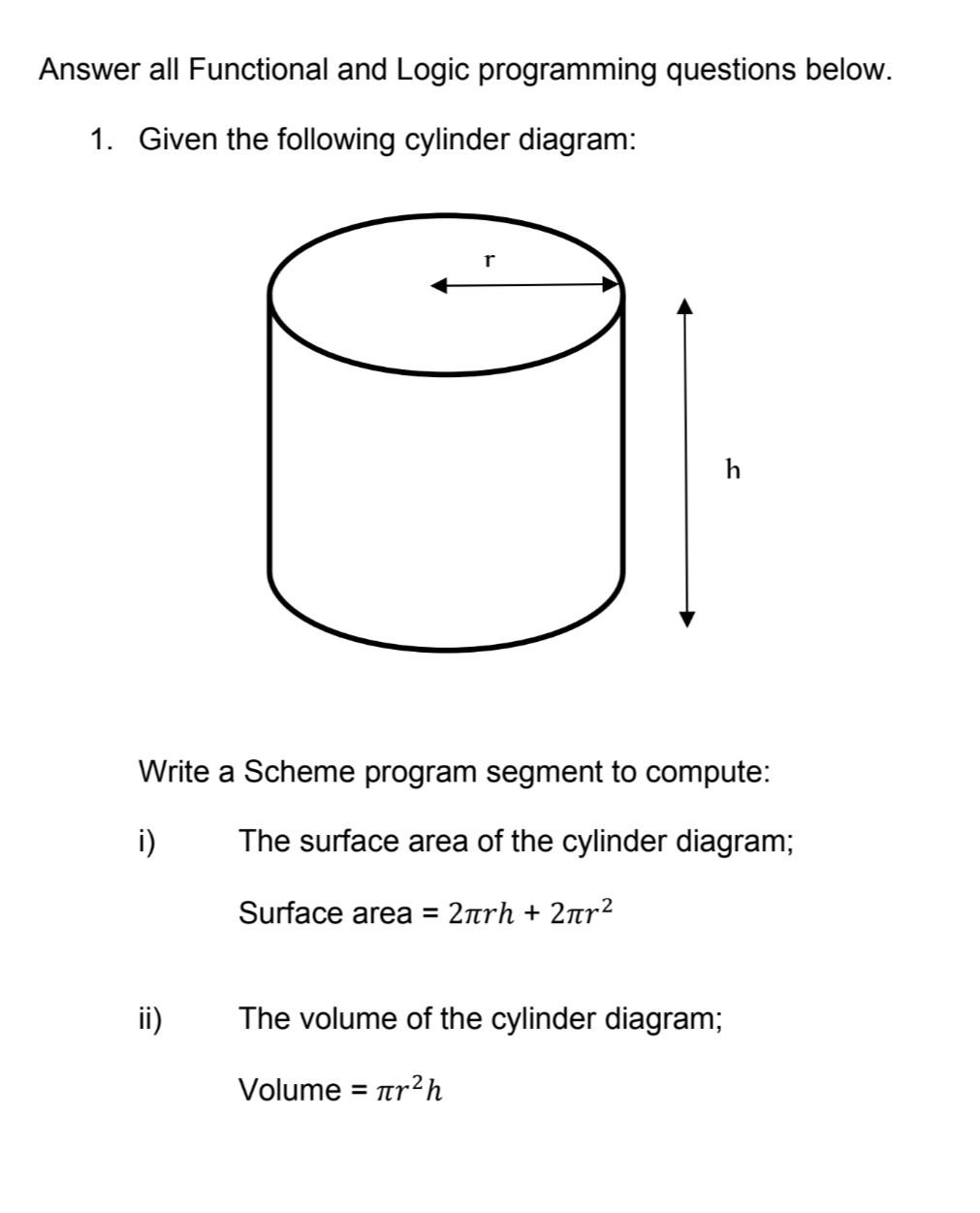 Answer all Functional and Logic programming questions below.

1. Given the following cylinder diagram:

r

h

Write a Scheme program segment to compute:

i) The surface area of the cylinder diagram;

Surface area = $2\pi rh + 2\pi r^2$

ii) The volume of the cylinder diagram;

Volume = $\pi r^2 h$