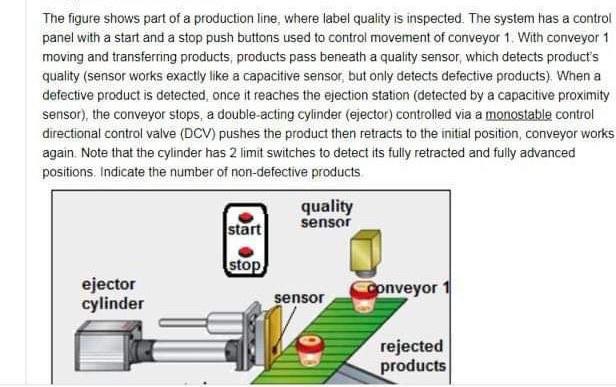 The figure shows part of a production line, where label quality is inspected. The system has a control panel with a start and a stop push buttons used to control movement of conveyor 1. With conveyor 1 moving and transferring products, products pass beneath a quality sensor, which detects product's quality (sensor works exactly like a capacitive sensor, but only detects defective products). When a defective product is detected, once it reaches the ejection station (detected by a capacitive proximity sensor), the conveyor stops, a double-acting cylinder (ejector) controlled via a monostable control directional control valve (DCV) pushes the product then retracts to the initial position, conveyor works again. Note that the cylinder has 2 limit switches to detect its fully retracted and fully advanced positions. Indicate the number of non-defective products.

start

stop

quality sensor

ejector cylinder

sensor

conveyor 1

rejected products