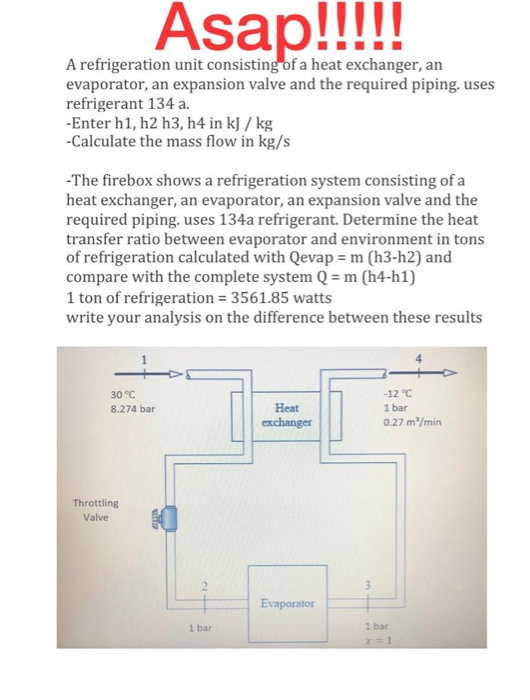 Asap!!!!!

A refrigeration unit consisting of a heat exchanger, an evaporator, an expansion valve and the required piping. uses refrigerant 134 a.
-Enter h1, h2 h3, h4 in kJ / kg
-Calculate the mass flow in kg/s

-The firebox shows a refrigeration system consisting of a heat exchanger, an evaporator, an expansion valve and the required piping. uses 134a refrigerant. Determine the heat transfer ratio between evaporator and environment in tons of refrigeration calculated with Qevap = m (h3-h2) and compare with the complete system Q = m (h4-h1)
1 ton of refrigeration = 3561.85 watts
write your analysis on the difference between these results

1

4

30 °C
8.274 bar

Heat exchanger

-12 °C
1 bar
0.27 m³/min

Throttling Valve

2

3

Evaporator

1 bar

1 bar
$x = 1$